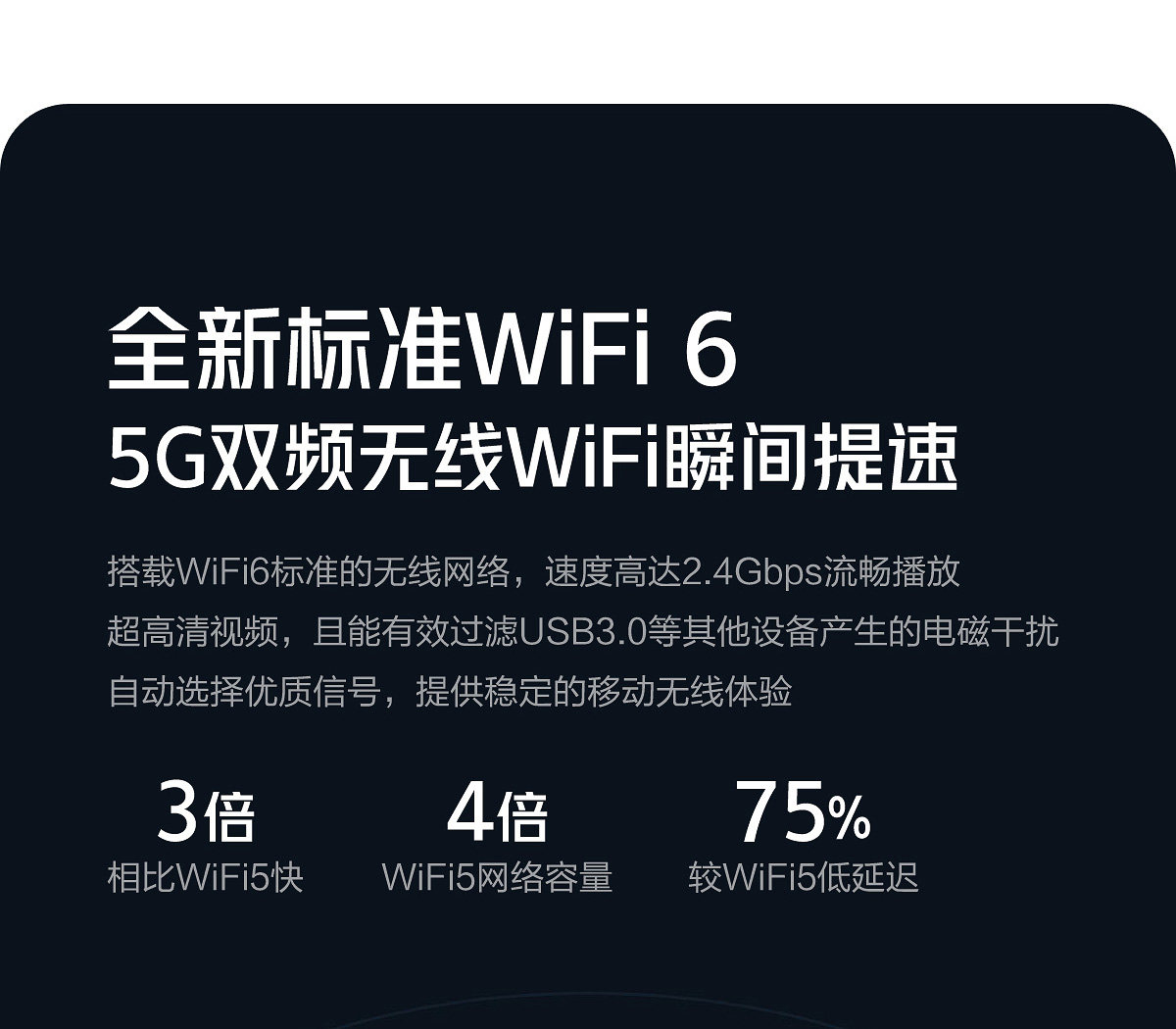 全新标准WiFi 6
5G双频无线WiFi瞬间提速

搭载WiFi6标准的无线网络，速度高达2.4Gbps流畅播放
超高清视频，且能有效过滤USB3.0等其他设备产生的电磁干扰
自动选择优质信号，提供稳定的移动无线体验

3倍
相比WiFi5快

4倍
WiFi5网络容量

75%
较WiFi5低延迟