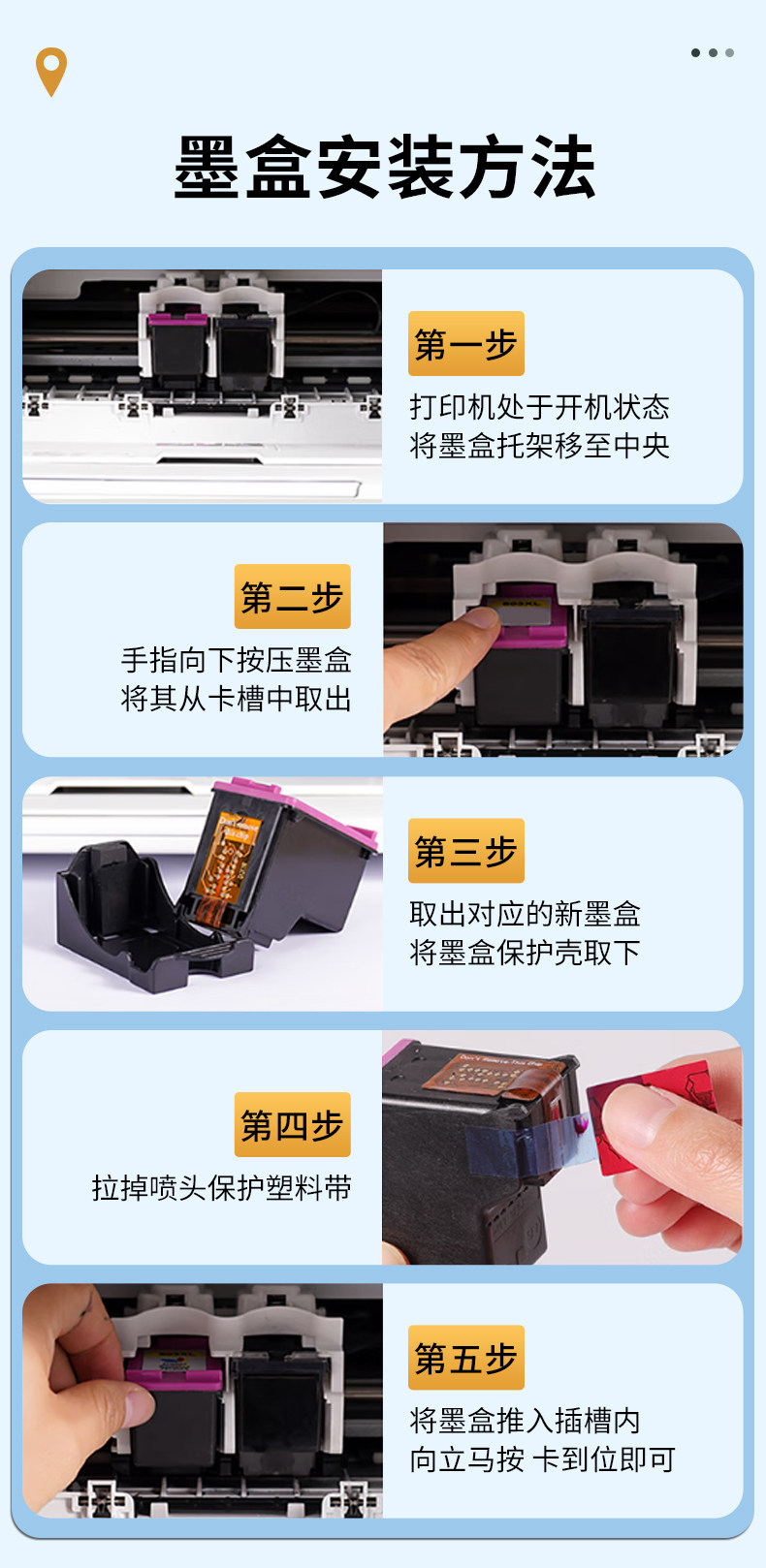 墨盒安装方法

第一步
打印机处于开机状态
将墨盒托架移至中央

第二步
手指向下按压墨盒
将其从卡槽中取出

第三步
取出对应的新墨盒
将墨盒保护壳取下

第四步
拉掉喷头保护塑料带

第五步
将墨盒推入插槽内
向立马按 卡到位即可