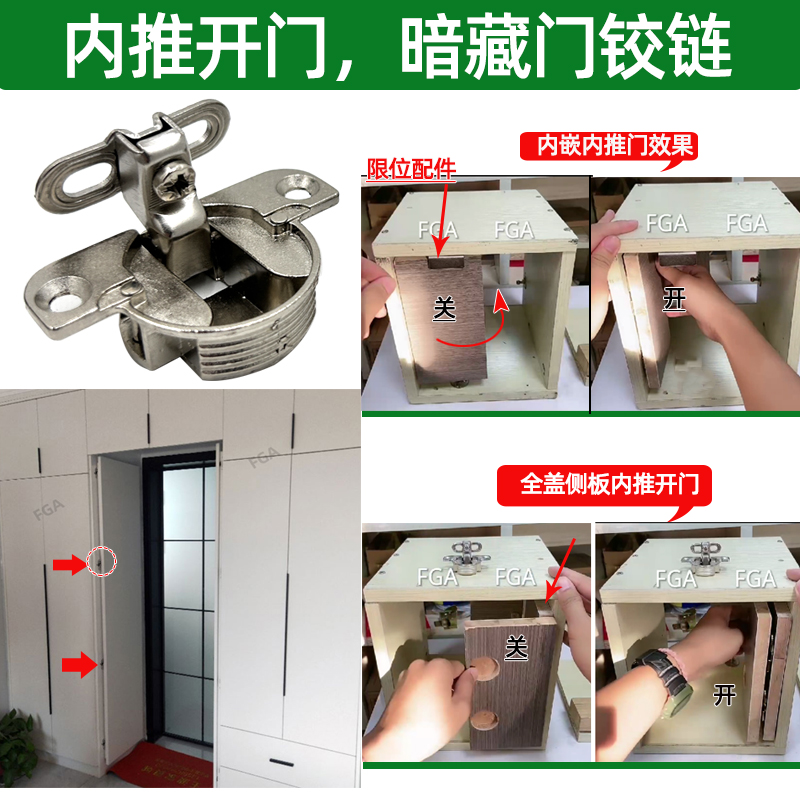 内推开门，暗藏门铰链

内嵌内推门效果

限位配件

FGA FGA

关

FGA FGA

开

FGA

FGA

全盖侧板内推开门

FGA FGA

关

FGA FGA

开