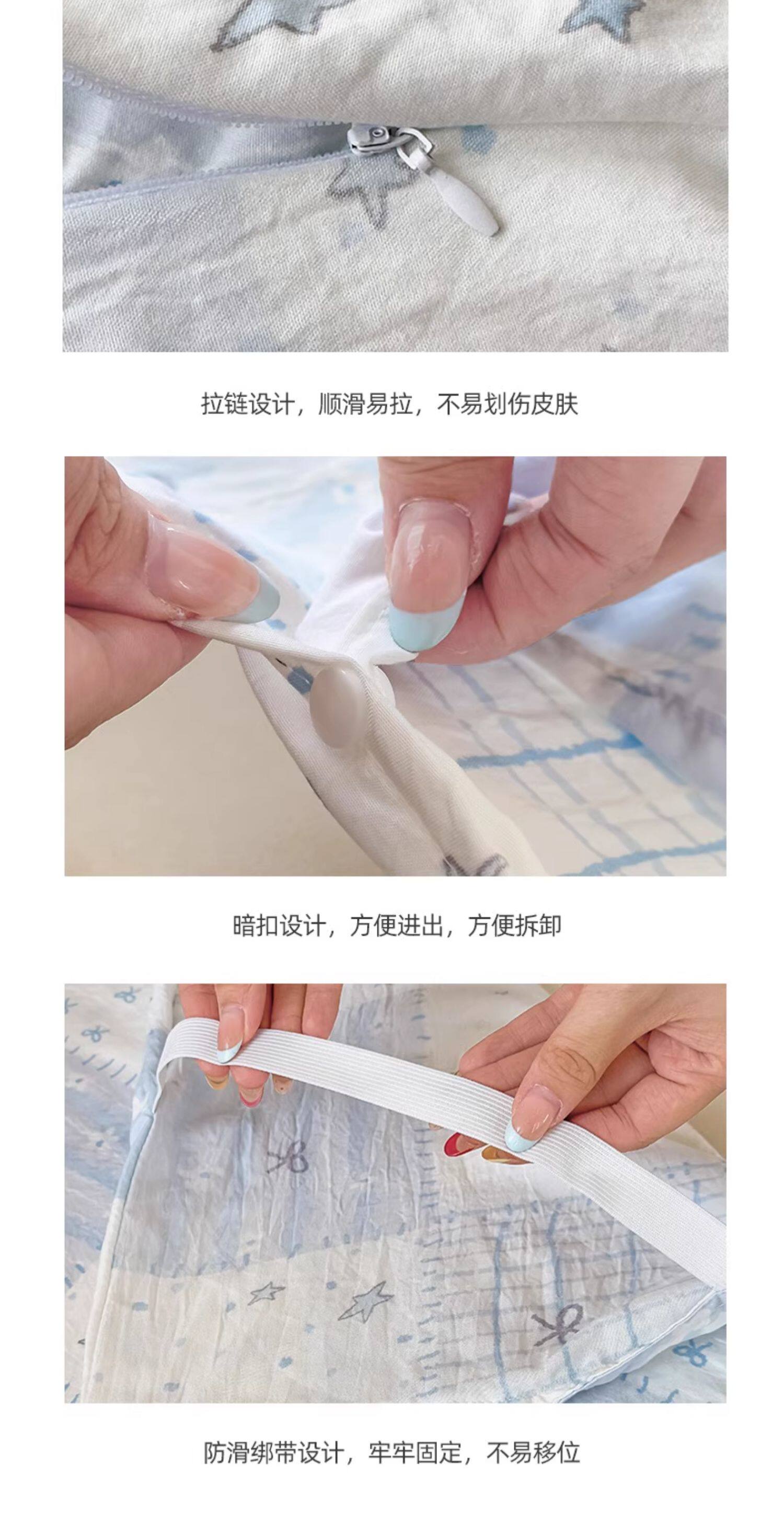 拉链设计，顺滑易拉，不易划伤皮肤

暗扣设计，方便进出，方便拆卸

防滑绑带设计，牢牢固定，不易移位