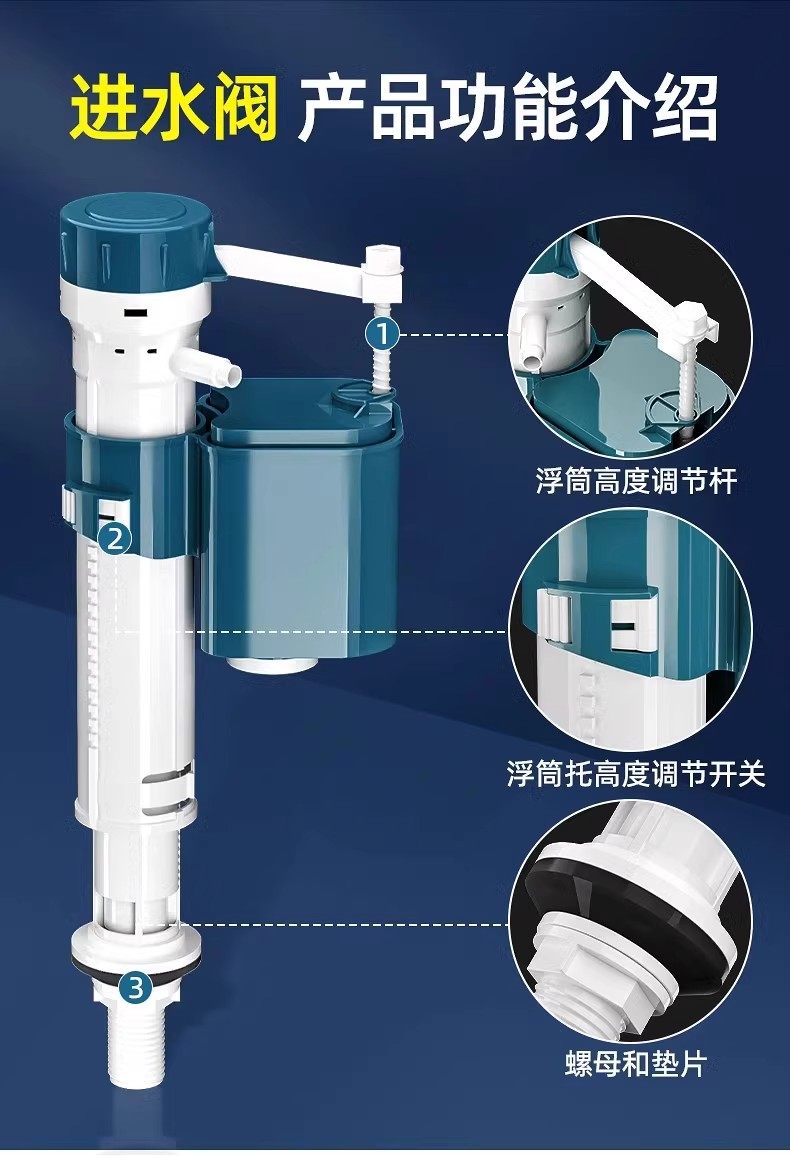 进水阀 产品功能介绍

1

2

3

浮筒高度调节杆

浮筒托高度调节开关

螺母和垫片