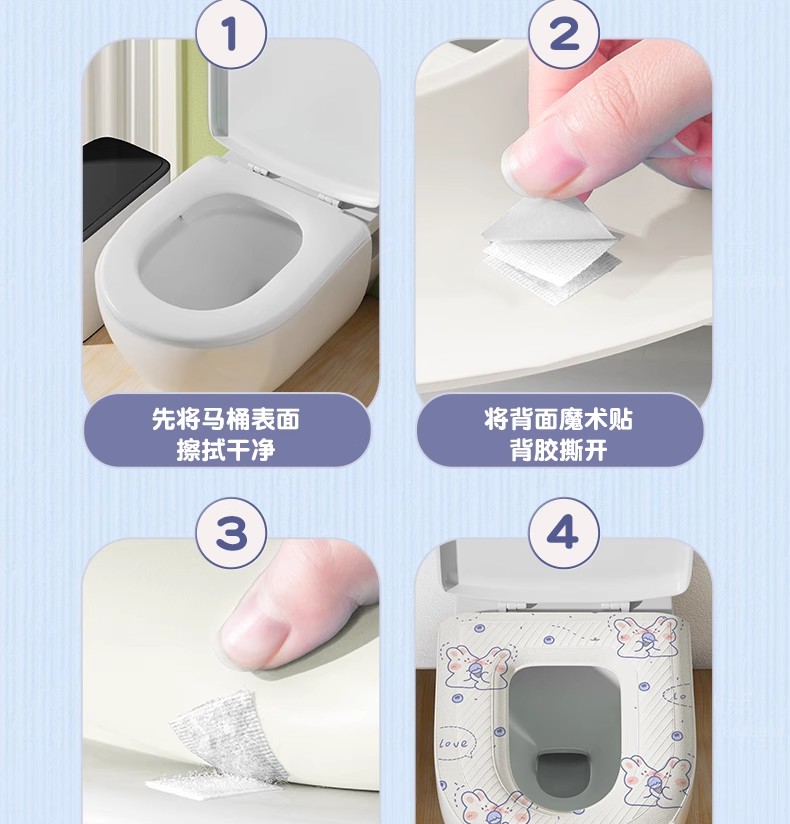 1

先将马桶表面
擦拭干净

2

将背面魔术贴
背胶撕开

3

4

love