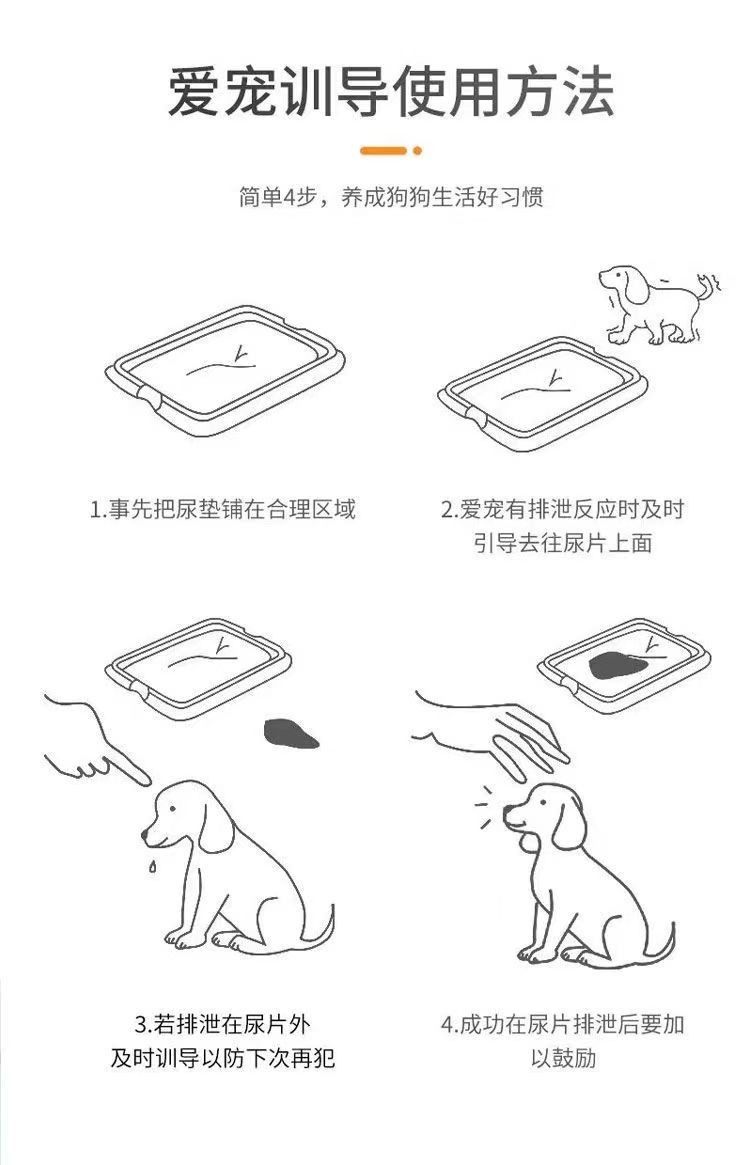 爱宠训导使用方法

简单4步，养成狗狗生活好习惯

1.事先把尿垫铺在合理区域

2.爱宠有排泄反应时及时引导去往尿片上面

3.若排泄在尿片外及时训导以防下次再犯

4.成功在尿片排泄后要加以鼓励