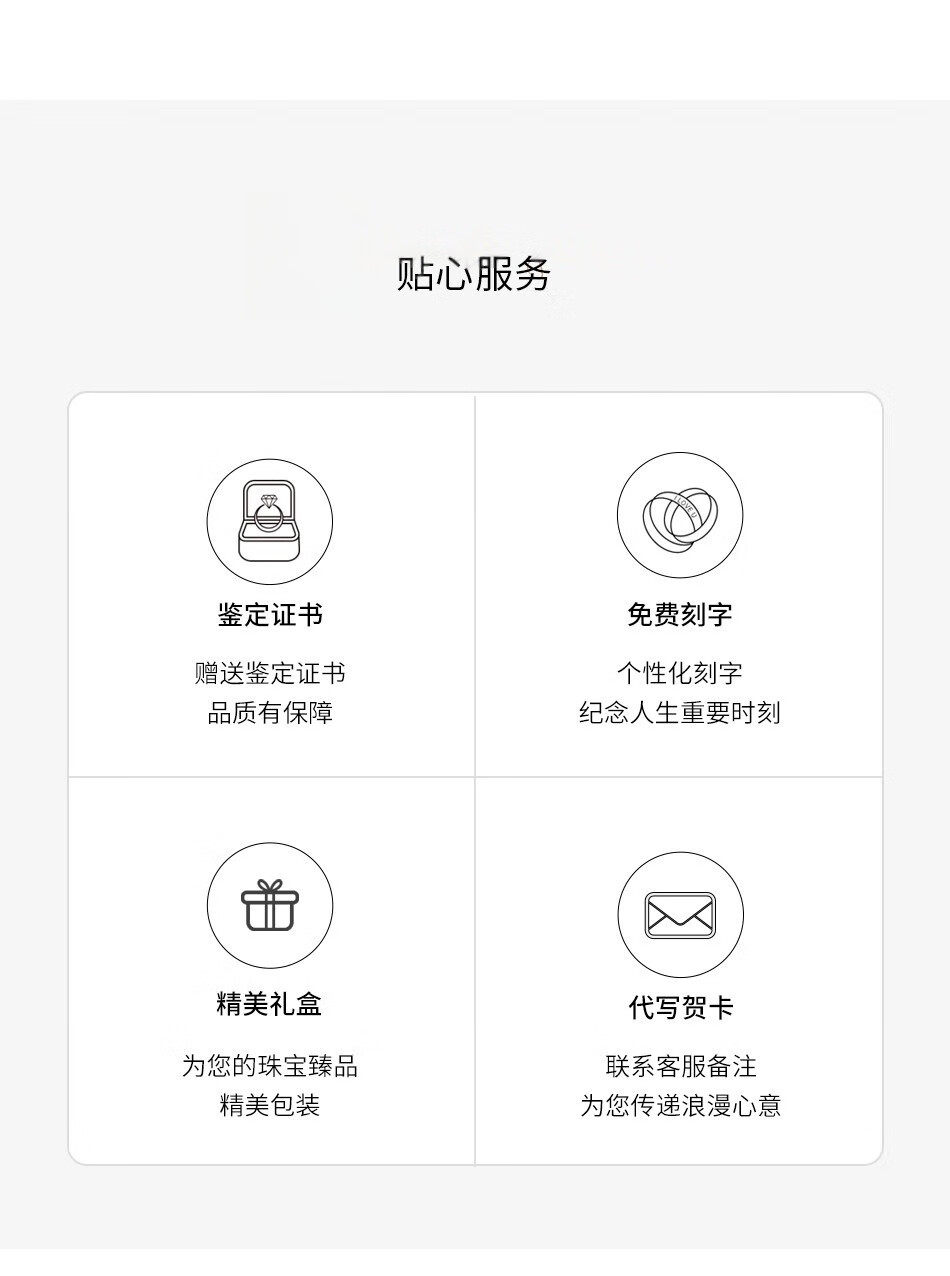 贴心服务

鉴定证书

赠送鉴定证书
品质有保障

免费刻字

个性化刻字
纪念人生重要时刻

精美礼盒

为您的珠宝臻品
精美包装

代写贺卡

联系客服备注
为您传递浪漫心意