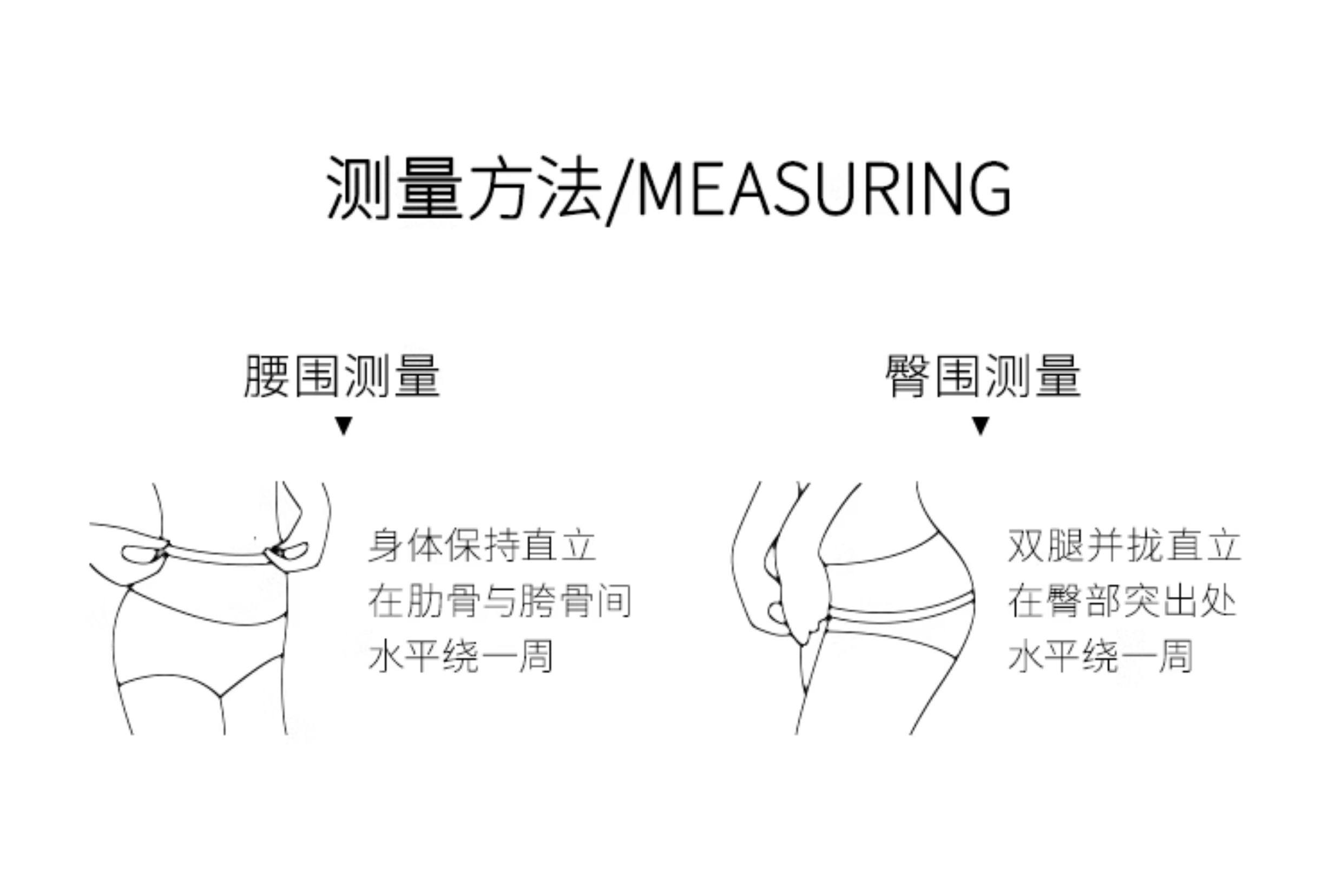 测量方法/MEASURING

腰围测量

▼

身体保持直立
在肋骨与胯骨间
水平绕一周

臀围测量

▼

双腿并拢直立
在臀部突出处
水平绕一周