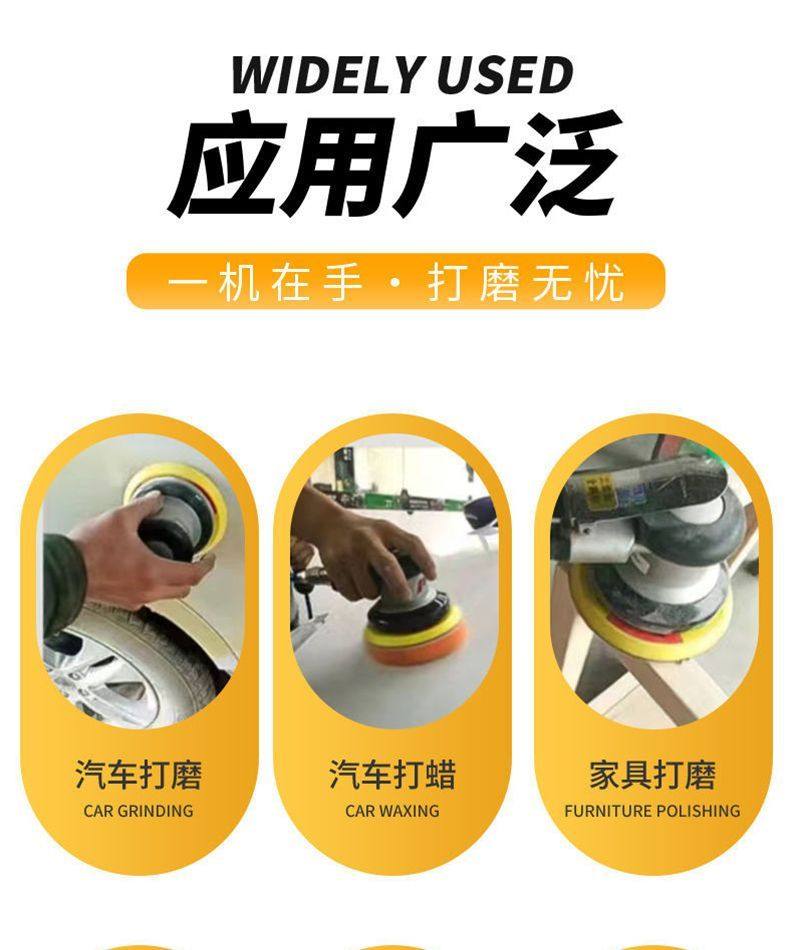 WIDELY USED
应用广泛
一机在手 · 打磨无忧

汽车打磨
CAR GRINDING

汽车打蜡
CAR WAXING

家具打磨
FURNITURE POLISHING