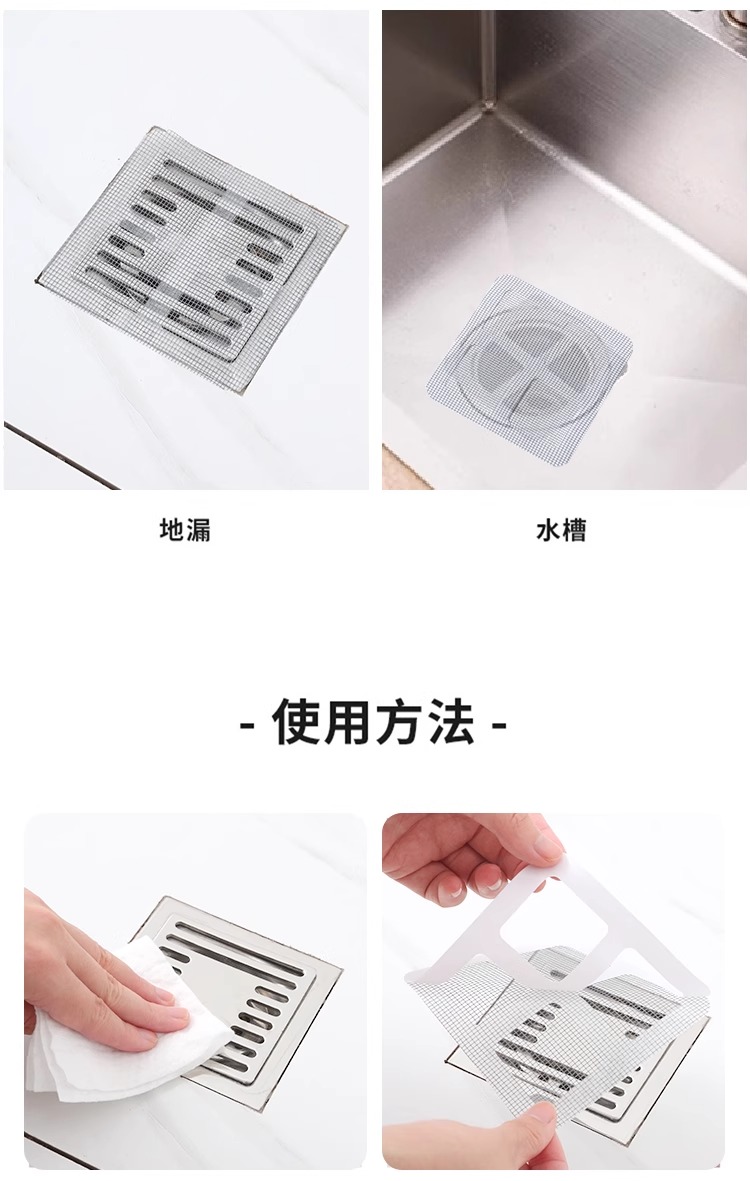 地漏

水槽

- 使用方法 -