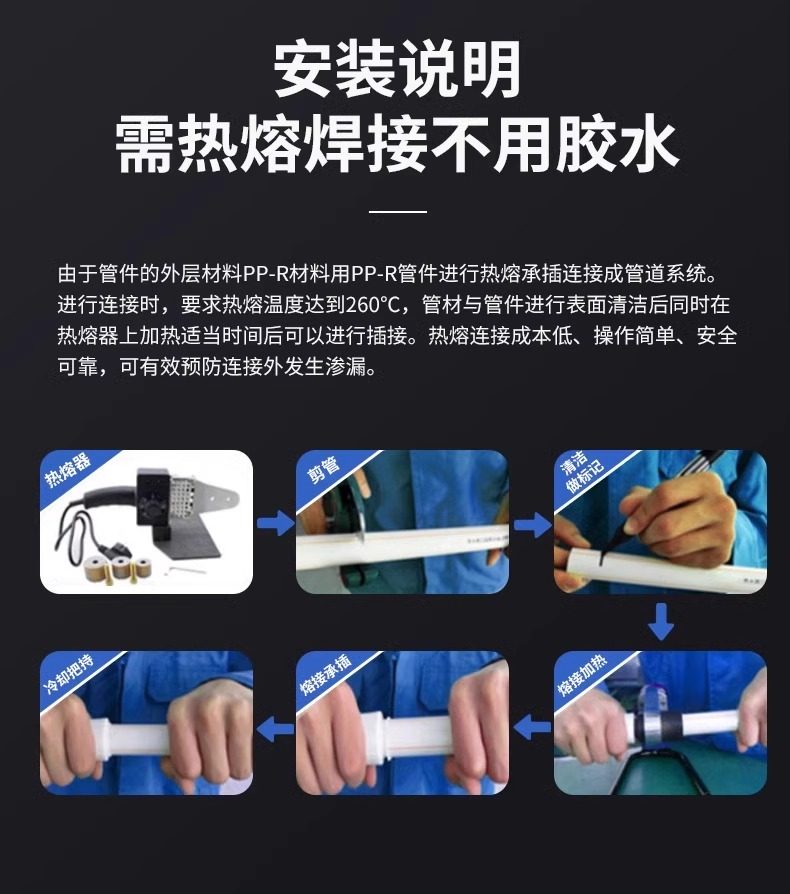 安装说明
需热熔焊接不用胶水

由于管件的外层材料PP-R材料用PP-R管件进行热熔承插连接成管道系统。进行连接时，要求热熔温度达到260°C，管材与管件进行表面清洁后同时在热熔器上加热适当时间后可以进行插接。热熔连接成本低、操作简单、安全可靠，可有效预防连接外发生渗漏。

热熔器

剪管

清洁做标记

熔接加热

熔接承插

冷却把持