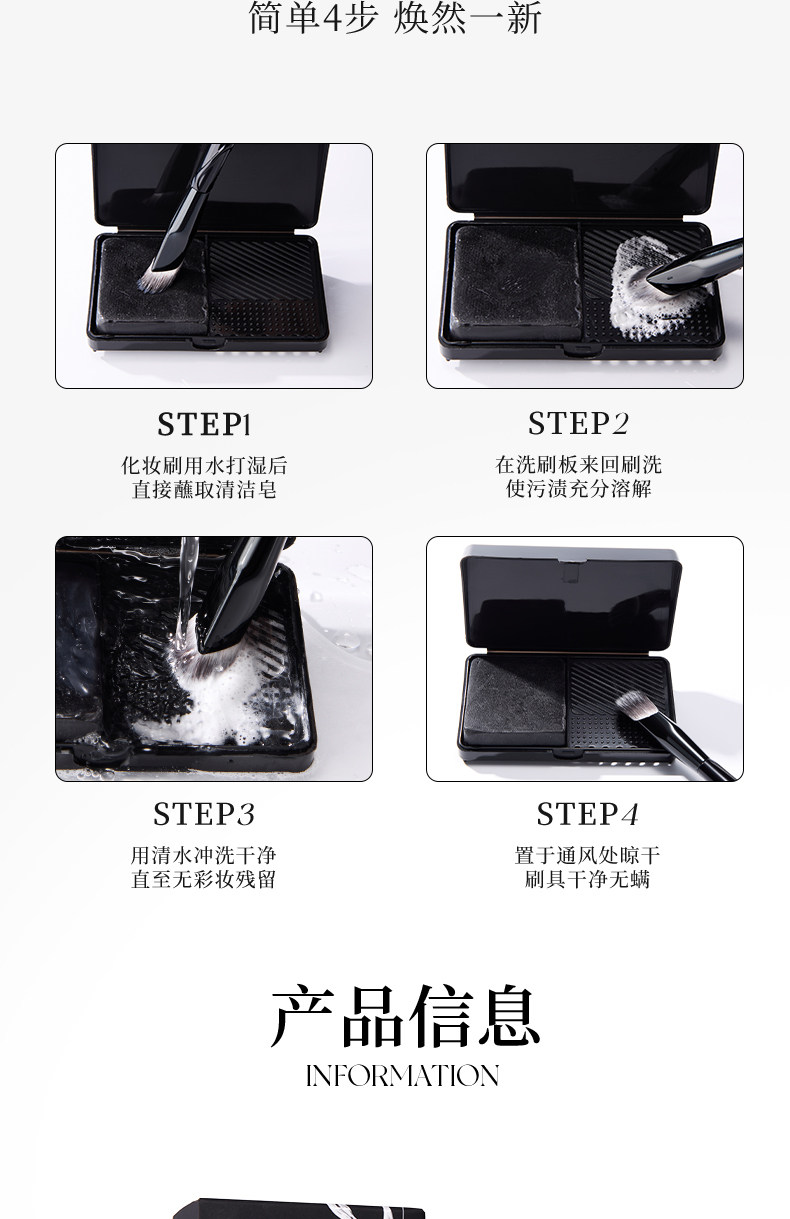 简单4步 焕然一新

STEP1
化妆刷用水打湿后
直接蘸取清洁皂

STEP2
在洗刷板来回刷洗
使污渍充分溶解

STEP3
用清水冲洗干净
直至无彩妆残留

STEP4
置于通风处晾干
刷具干净无螨

产品信息
INFORMATION