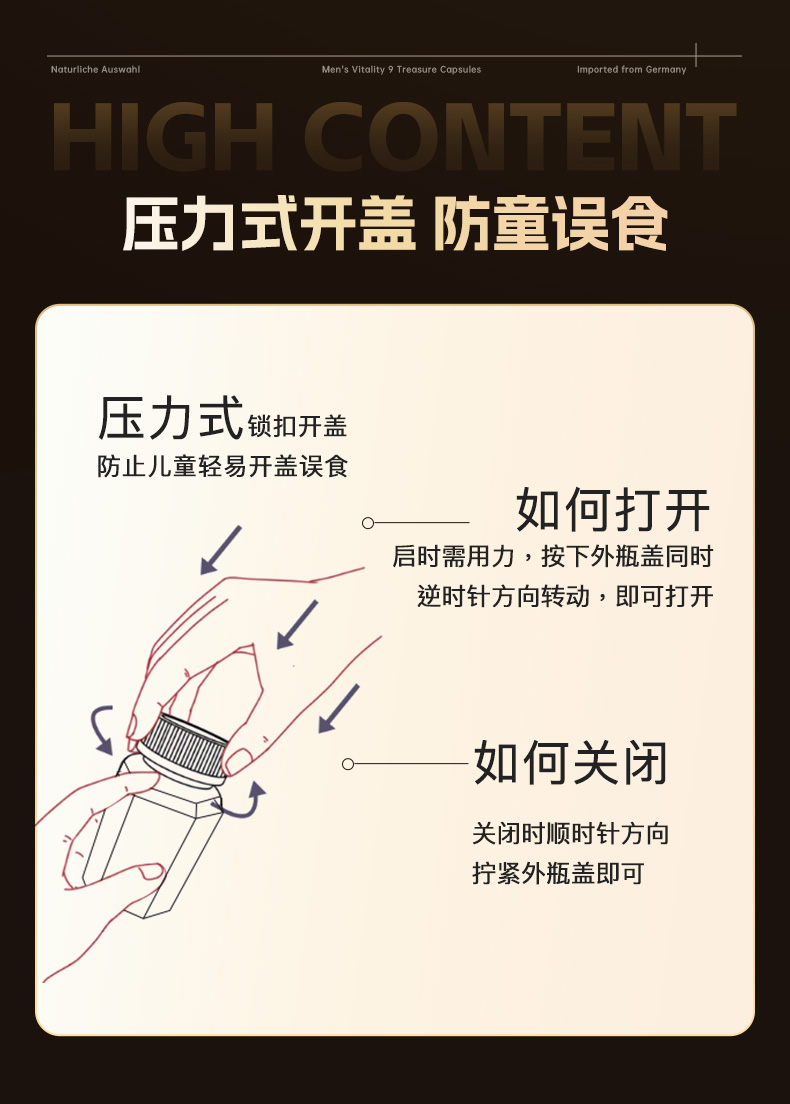 Naturliche Auswahl Men's Vitality 9 Treasure Capsules Imported from Germany

HIGH CONTENT

压力式开盖 防童误食

压力式锁扣开盖
防止儿童轻易开盖误食

如何打开
启时需用力，按下外瓶盖同时逆时针方向转动，即可打开

如何关闭
关闭时顺时针方向拧紧外瓶盖即可