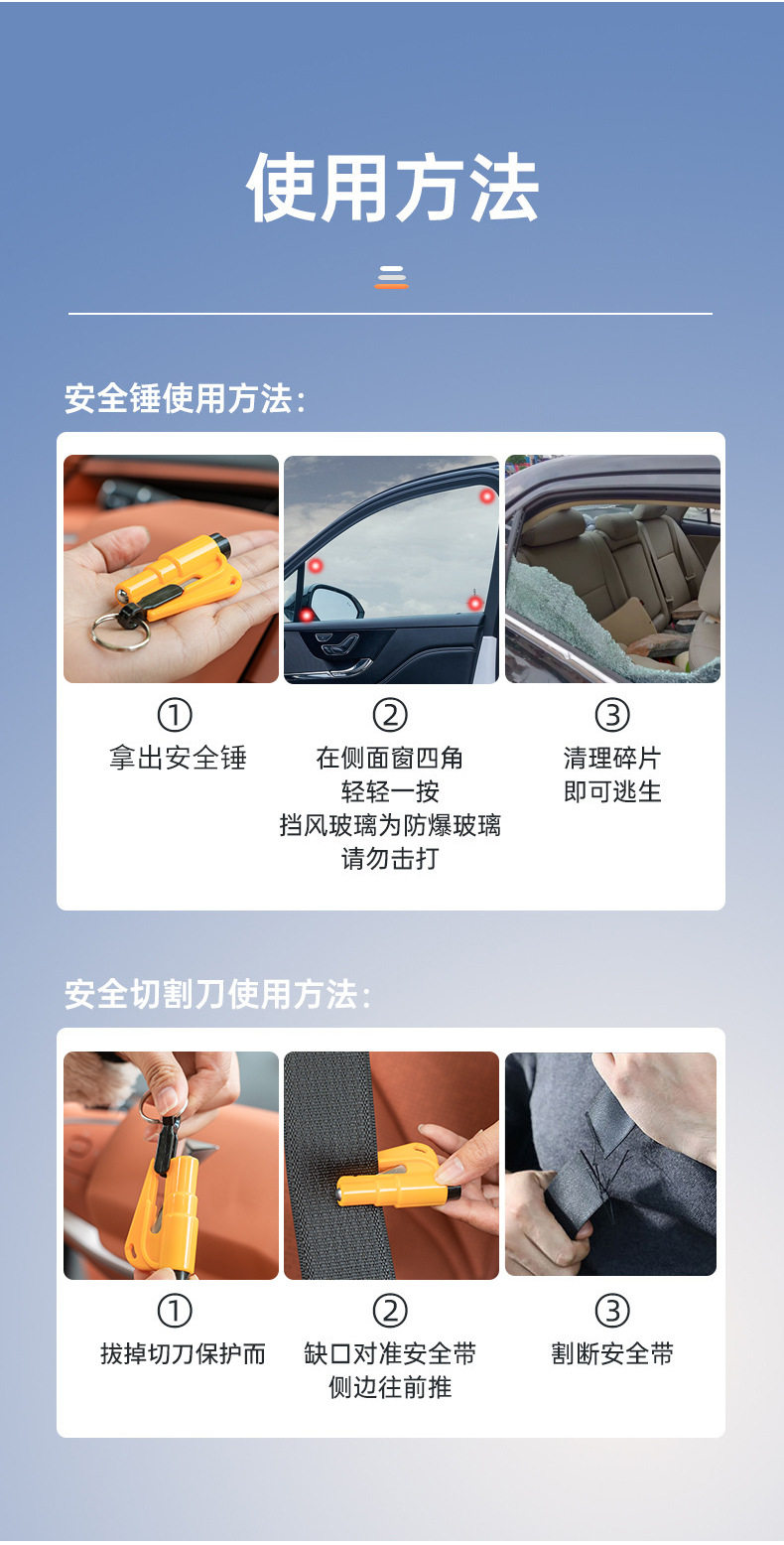 使用方法

安全锤使用方法:

①
拿出安全锤

②
在侧面窗四角
轻轻一按
挡风玻璃为防爆玻璃
请勿击打

③
清理碎片
即可逃生

安全切割刀使用方法:

①
拔掉切刀保护而

②
缺口对准安全带
侧边往前推

③
割断安全带