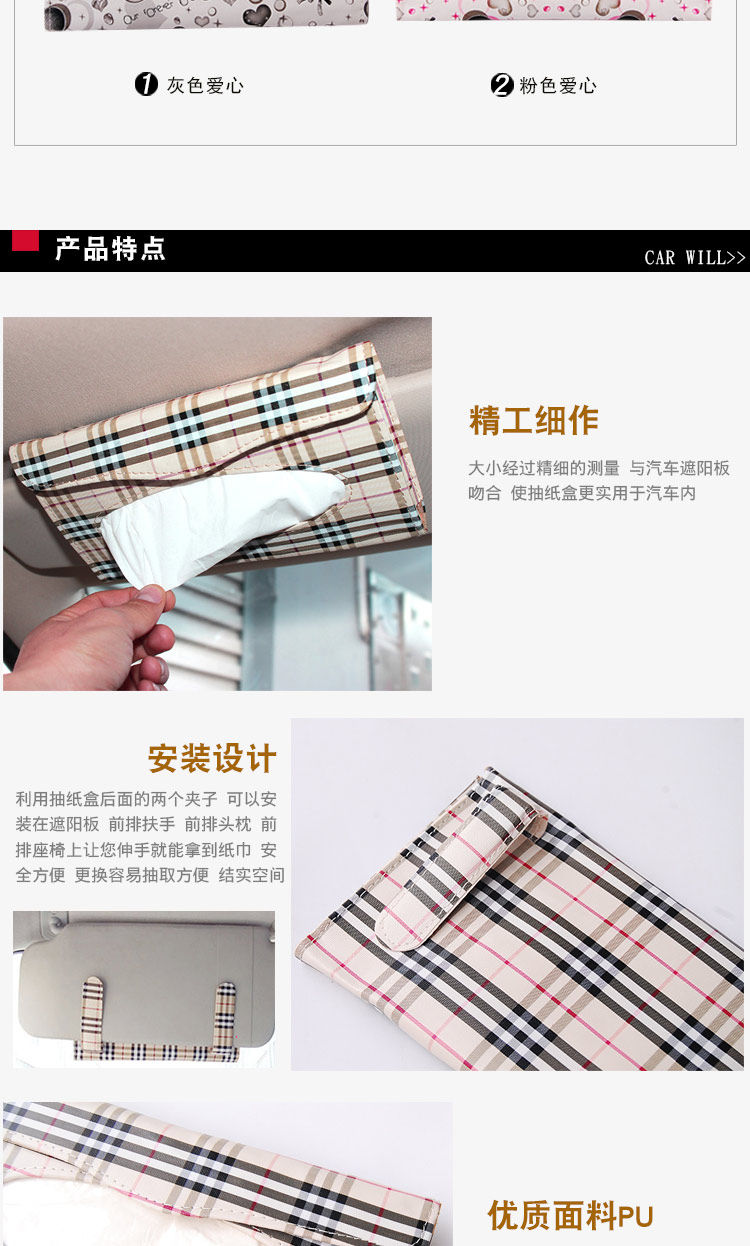 1 灰色爱心

2 粉色爱心

产品特点

CAR WILL>>

精工细作

大小经过精细的测量 与汽车遮阳板吻合 使抽纸盒更实用于汽车内

安装设计

利用抽纸盒后面的两个夹子 可以安装在遮阳板 前排扶手 前排头枕 前排座椅上让您伸手就能拿到纸巾 安全方便 更换容易抽取方便 结实空间

优质面料PU