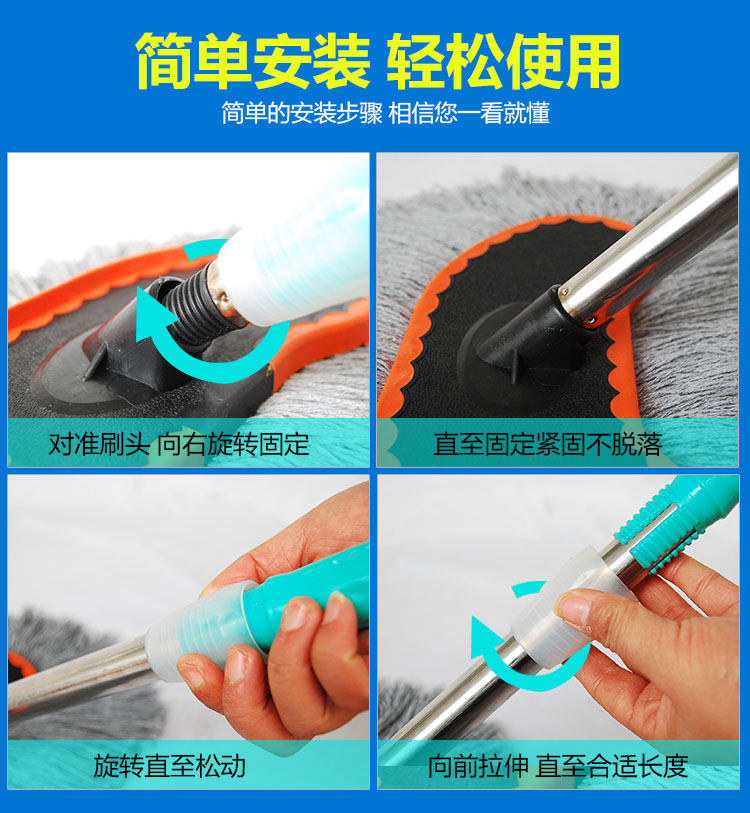 简单安装 轻松使用
简单的安装步骤 相信您一看就懂

对准刷头 向右旋转固定

直至固定紧固不脱落

旋转直至松动

向前拉伸 直至合适长度