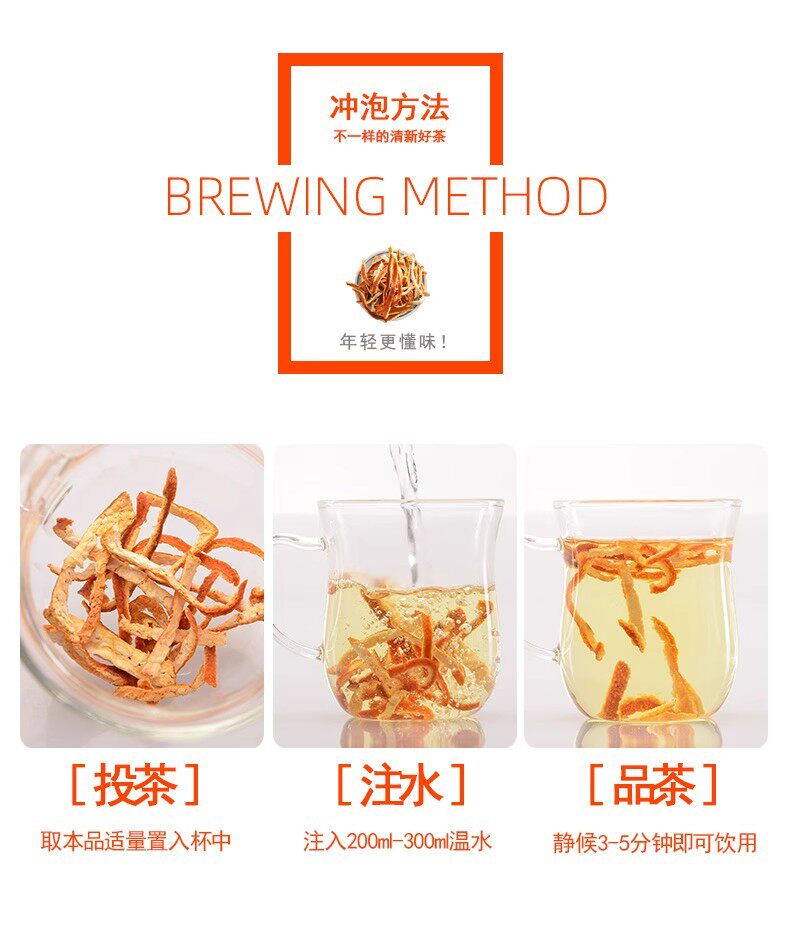 冲泡方法
不一样的清新好茶

BREWING METHOD

年轻更懂味！

[投茶]
取本品适量置入杯中

[注水]
注入200ml-300ml温水

[品茶]
静候3-5分钟即可饮用