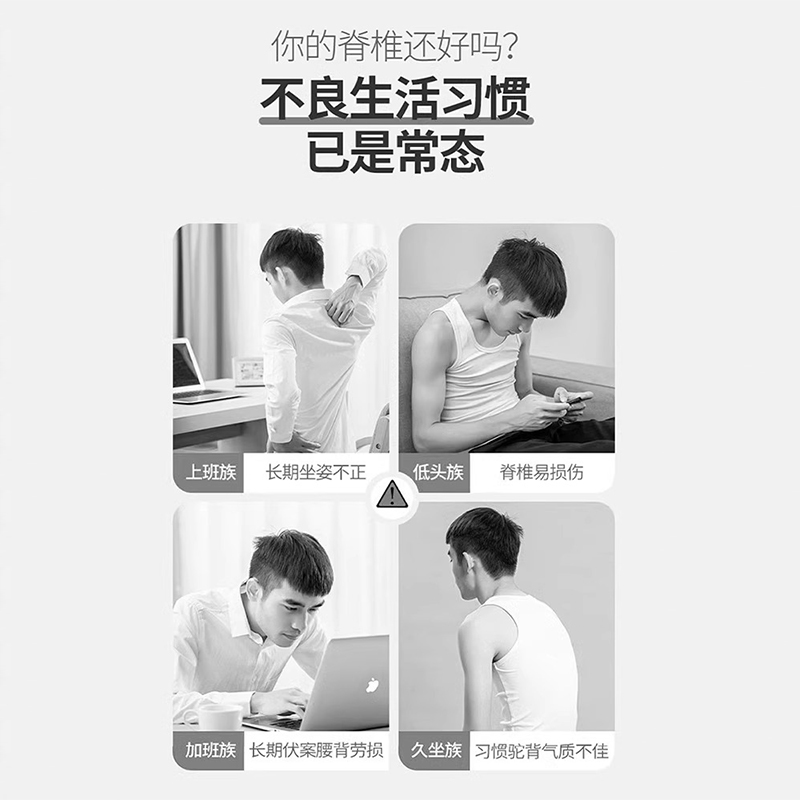 你的脊椎还好吗?

不良生活习惯
已是常态

上班族 长期坐姿不正

低头族 脊椎易损伤

加班族 长期伏案腰背劳损

久坐族 习惯驼背气质不佳