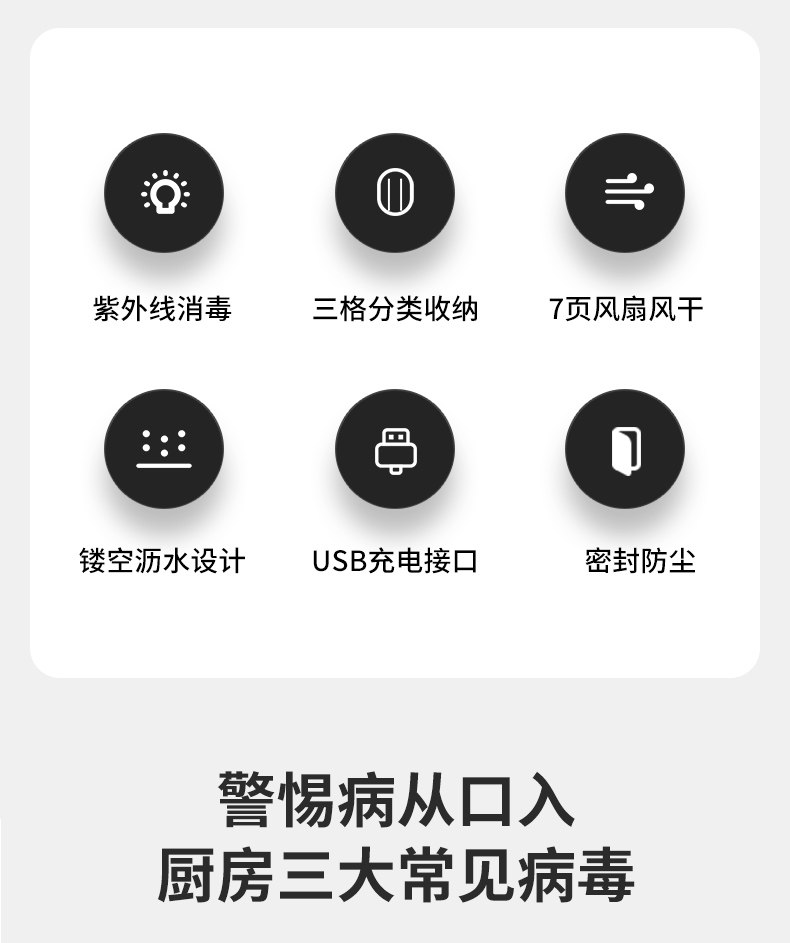 紫外线消毒

三格分类收纳

7页风扇风干

镂空沥水设计

USB充电接口

密封防尘

警惕病从口入
厨房三大常见病毒