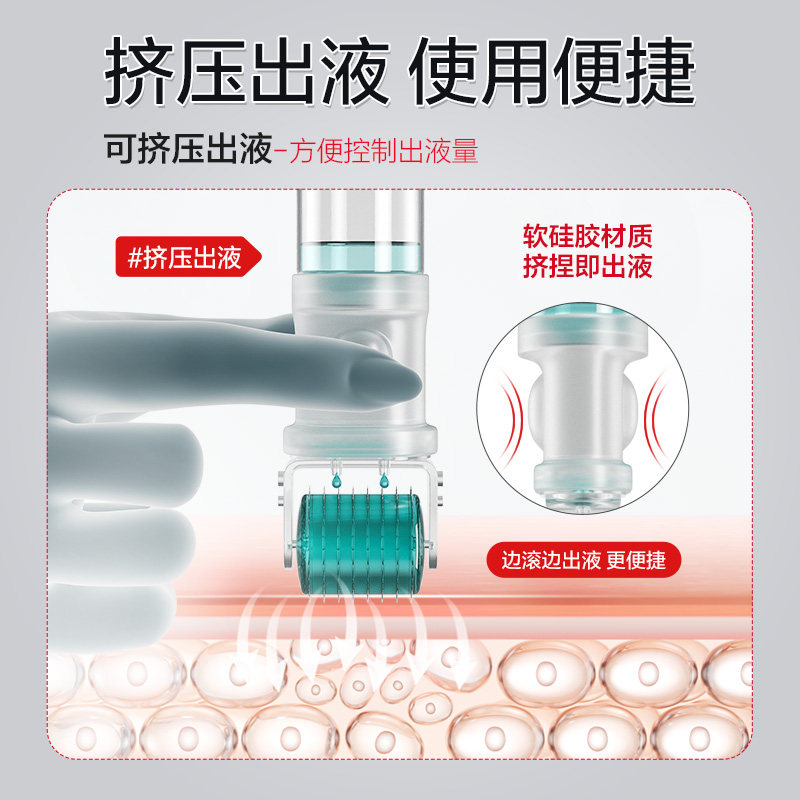 挤压出液 使用便捷

可挤压出液-方便控制出液量

#挤压出液

软硅胶材质
挤捏即出液

边滚边出液 更便捷