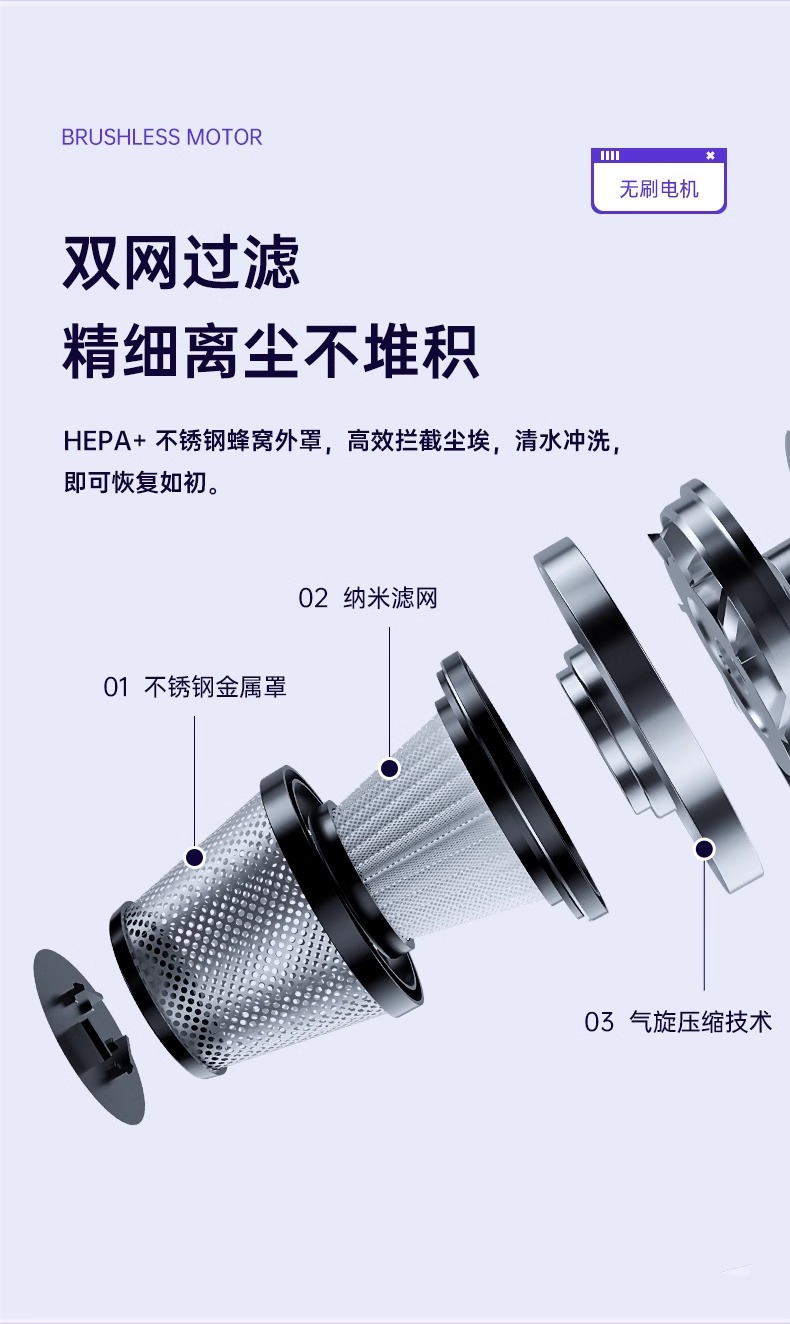 BRUSHLESS MOTOR

无刷电机

双网过滤
精细离尘不堆积

HEPA+ 不锈钢蜂窝外罩，高效拦截尘埃，清水冲洗，即可恢复如初。

02 纳米滤网

01 不锈钢金属罩

03 气旋压缩技术