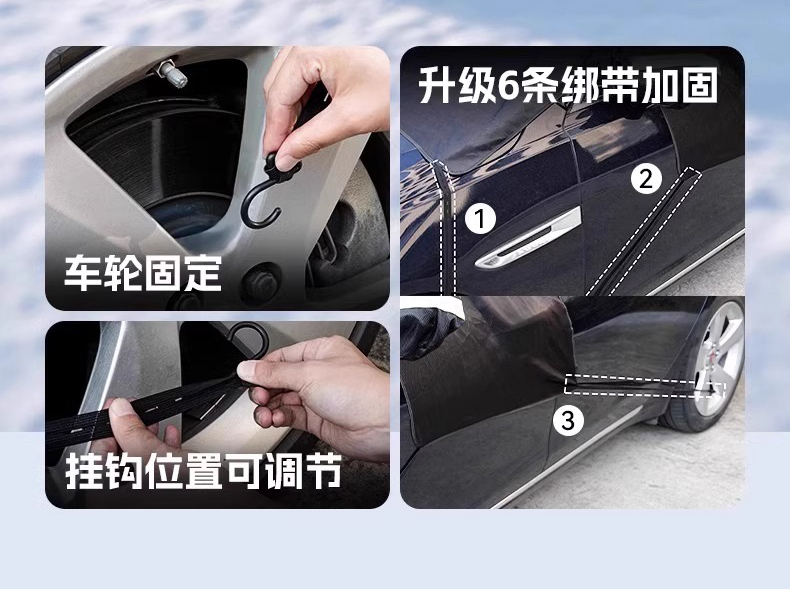 车轮固定

挂钩位置可调节

升级6条绑带加固

1

2

3