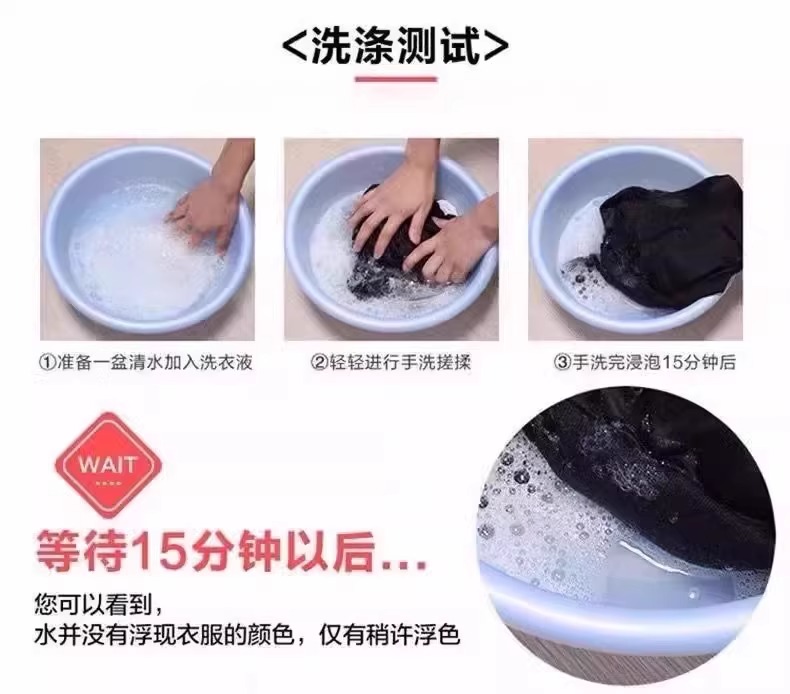 <洗涤测试>

①准备一盆清水加入洗衣液

②轻轻进行手洗搓揉

③手洗完浸泡15分钟后

WAIT

等待15分钟以后...

您可以看到，
水并没有浮现衣服的颜色，仅有稍许浮色