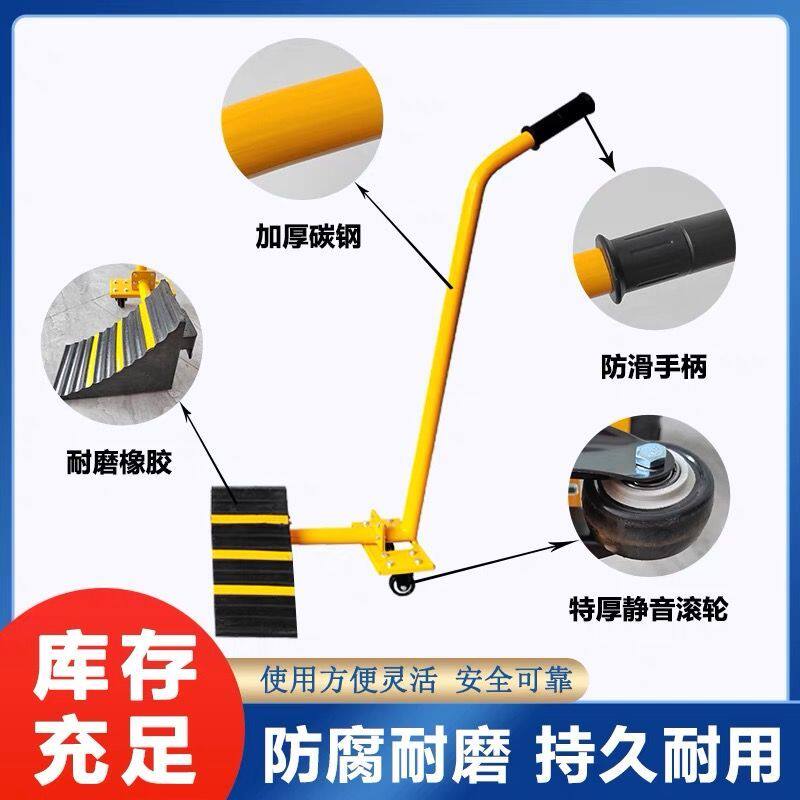 加厚碳钢

防滑手柄

耐磨橡胶

特厚静音滚轮

库存充足

使用方便灵活 安全可靠

防腐耐磨 持久耐用