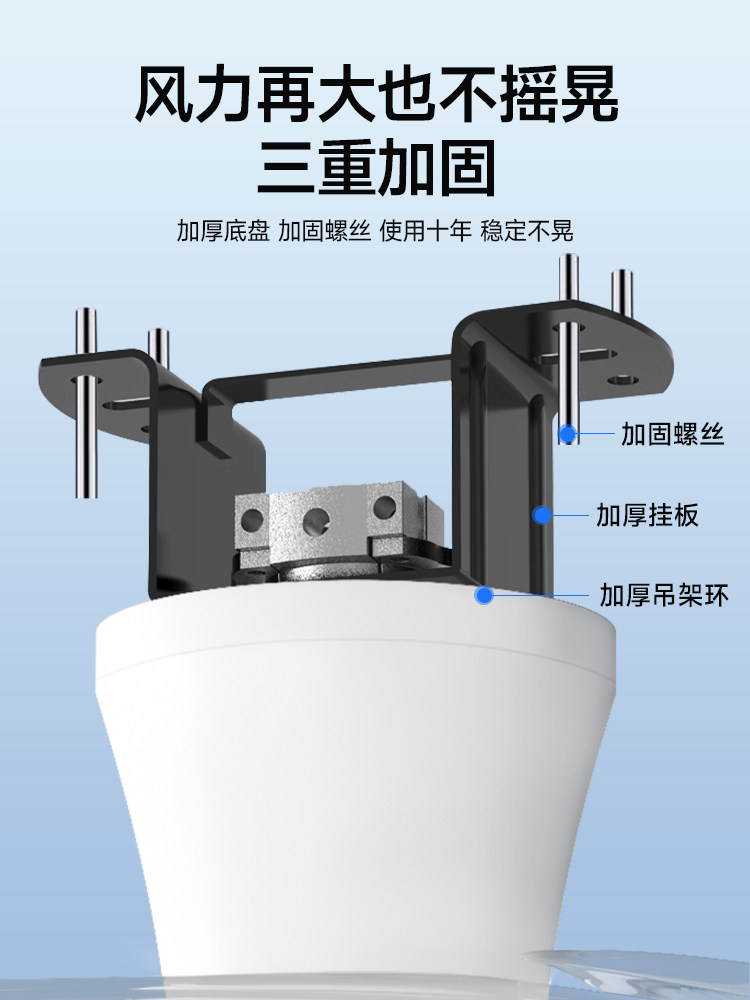 风力再大也不摇晃
三重加固

加厚底盘 加固螺丝 使用十年 稳定不晃

加固螺丝

加厚挂板

加厚吊架环