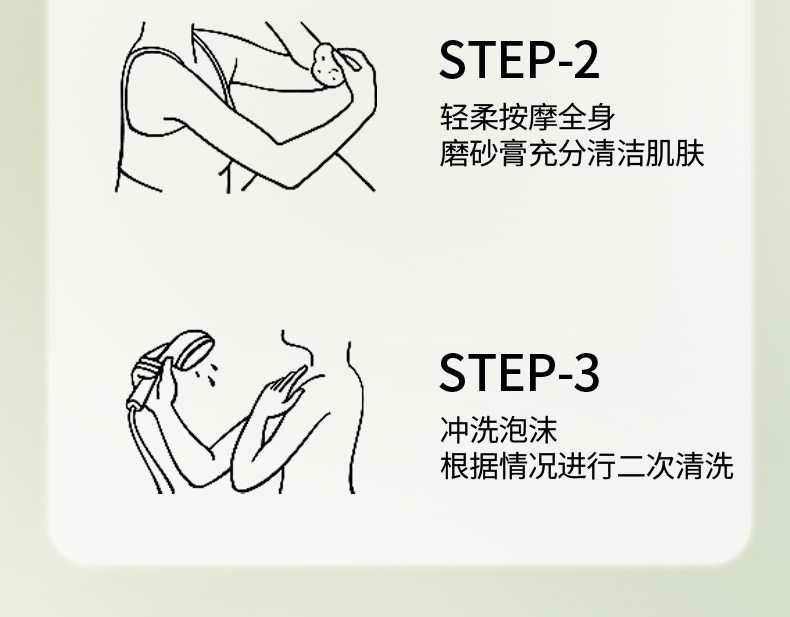 STEP-2
轻柔按摩全身
磨砂膏充分清洁肌肤

STEP-3
冲洗泡沫
根据情况进行二次清洗