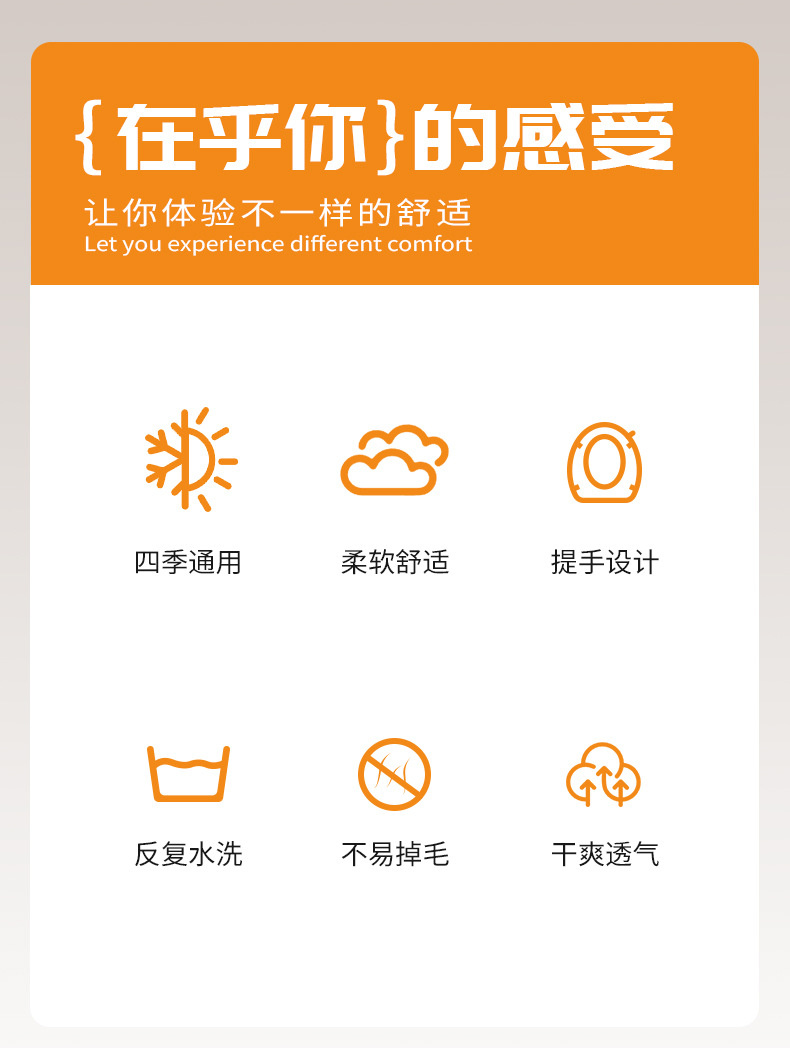 {在乎你}的感受

让你体验不一样的舒适
Let you experience different comfort

四季通用 柔软舒适 提手设计

反复水洗 不易掉毛 干爽透气