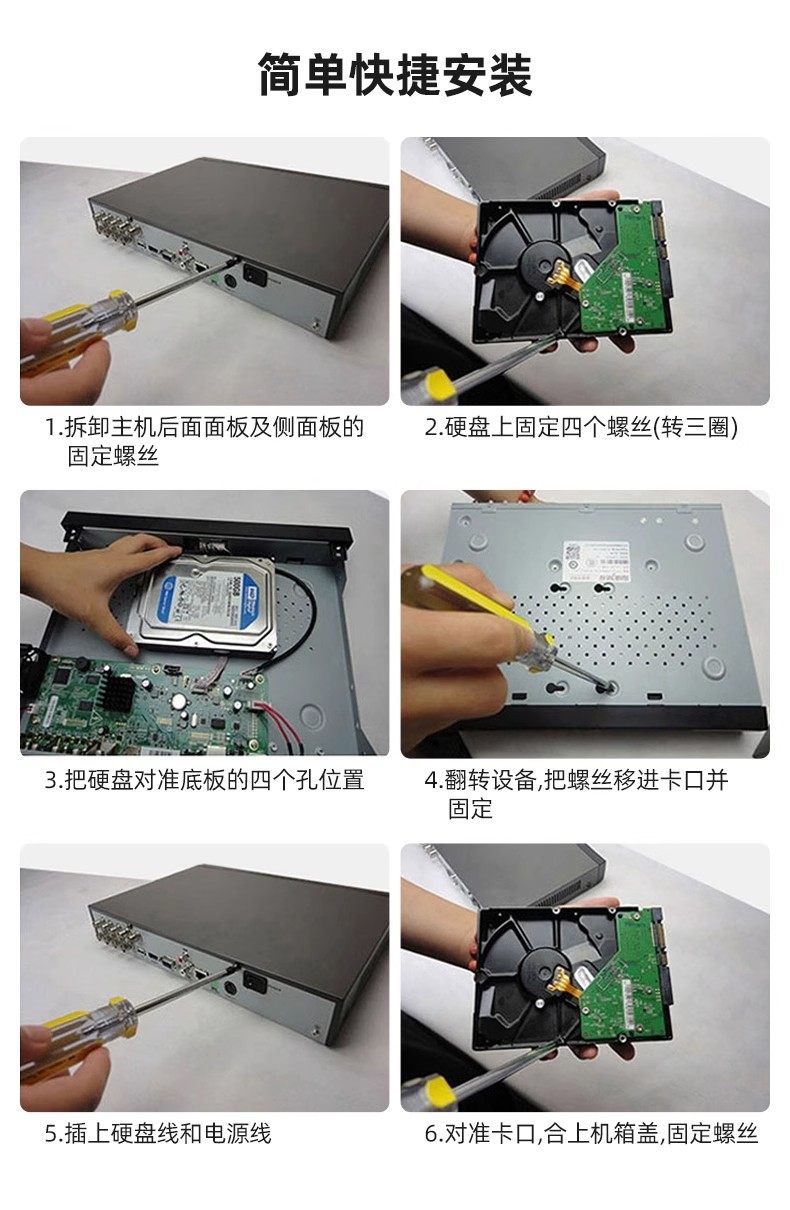 简单快捷安装

1.拆卸主机后面面板及侧面板的固定螺丝

2.硬盘上固定四个螺丝(转三圈)

3.把硬盘对准底板的四个孔位置

4.翻转设备,把螺丝移进卡口并固定

5.插上硬盘线和电源线

6.对准卡口,合上机箱盖,固定螺丝