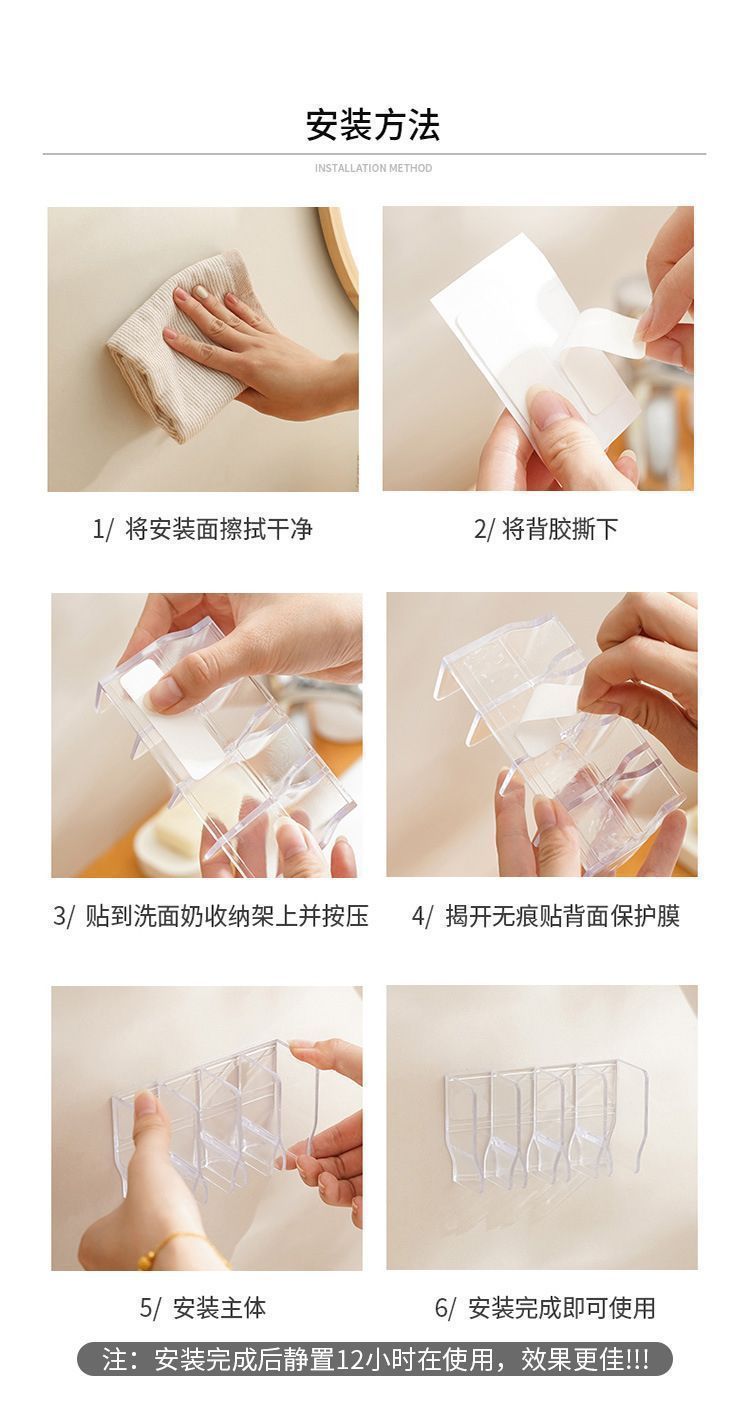 安装方法

INSTALLATION METHOD

1/ 将安装面擦拭干净

2/ 将背胶撕下

3/ 贴到洗面奶收纳架上并按压

4/ 揭开无痕贴背面保护膜

5/ 安装主体

6/ 安装完成即可使用

注：安装完成后静置12小时在使用，效果更佳!!!