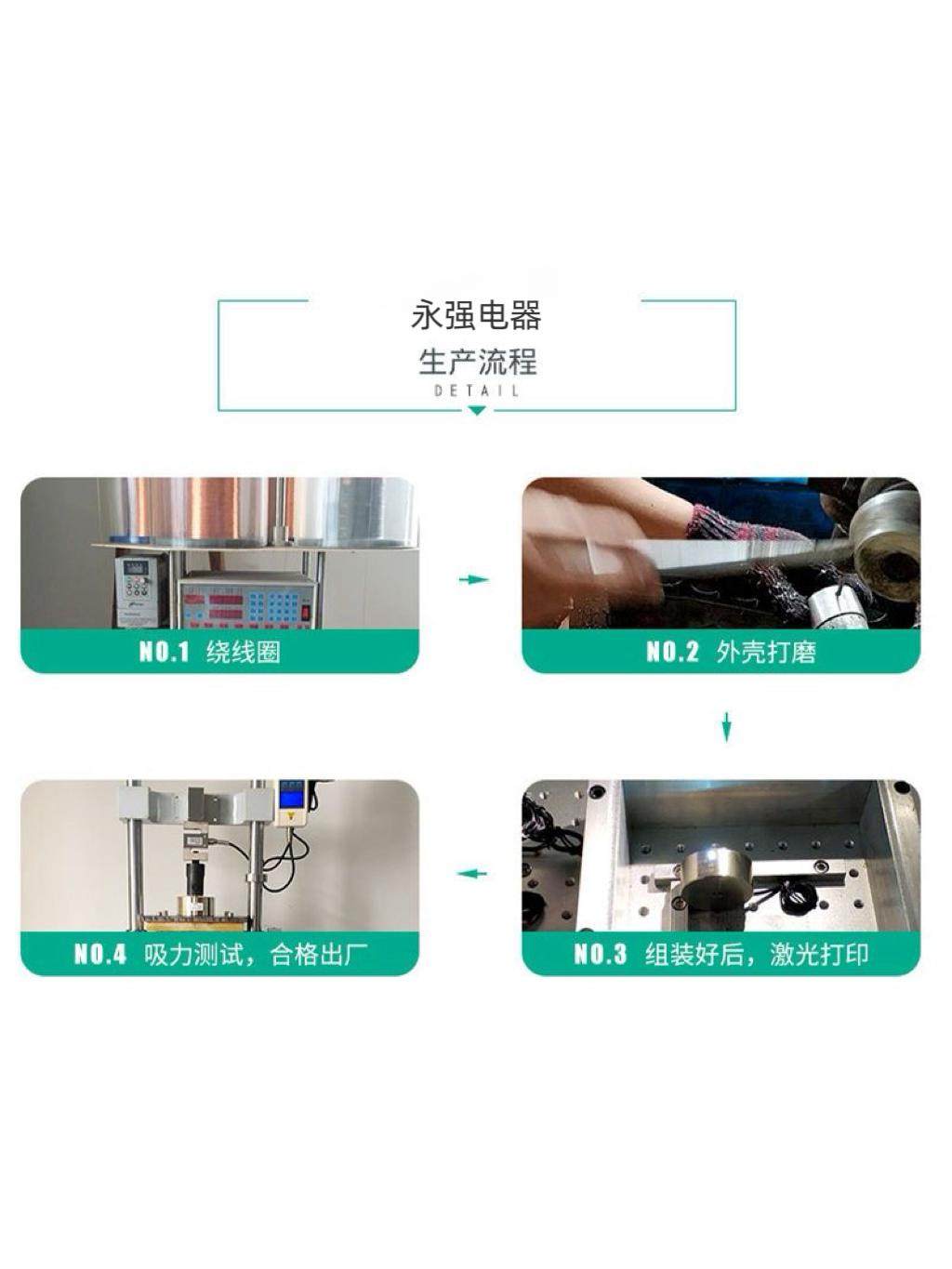 永强电器
生产流程
DETAIL

NO.1 绕线圈

NO.2 外壳打磨

NO.3 组装好后，激光打印

NO.4 吸力测试，合格出厂