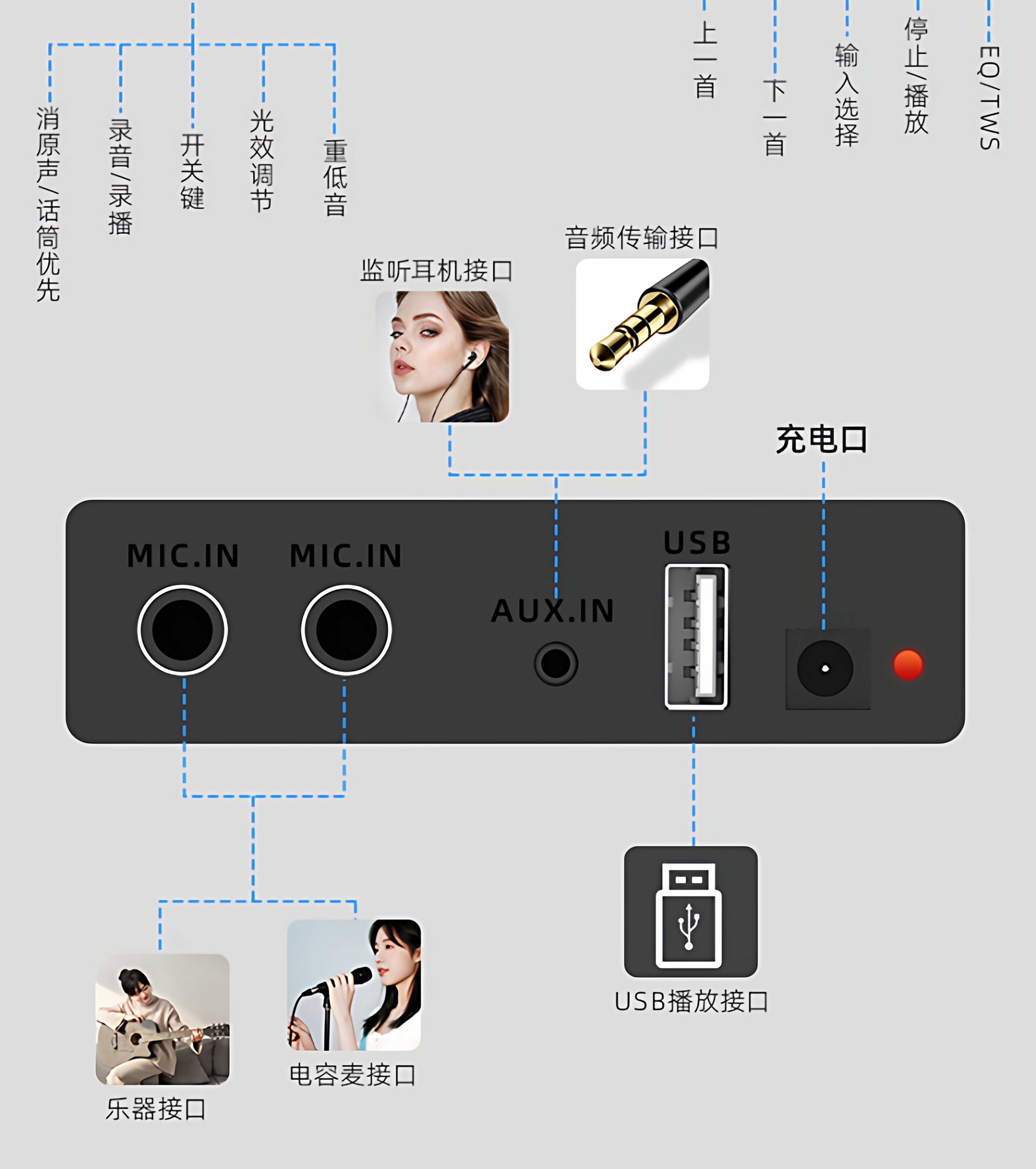 消原声/话筒优先

录音/录播

开关键

光效调节

重低音

上一首

下一首

输入选择

停止/播放

EQ/TWS

监听耳机接口

音频传输接口

充电口

MIC.IN

MIC.IN

AUX.IN

USB

USB播放接口

电容麦接口

乐器接口