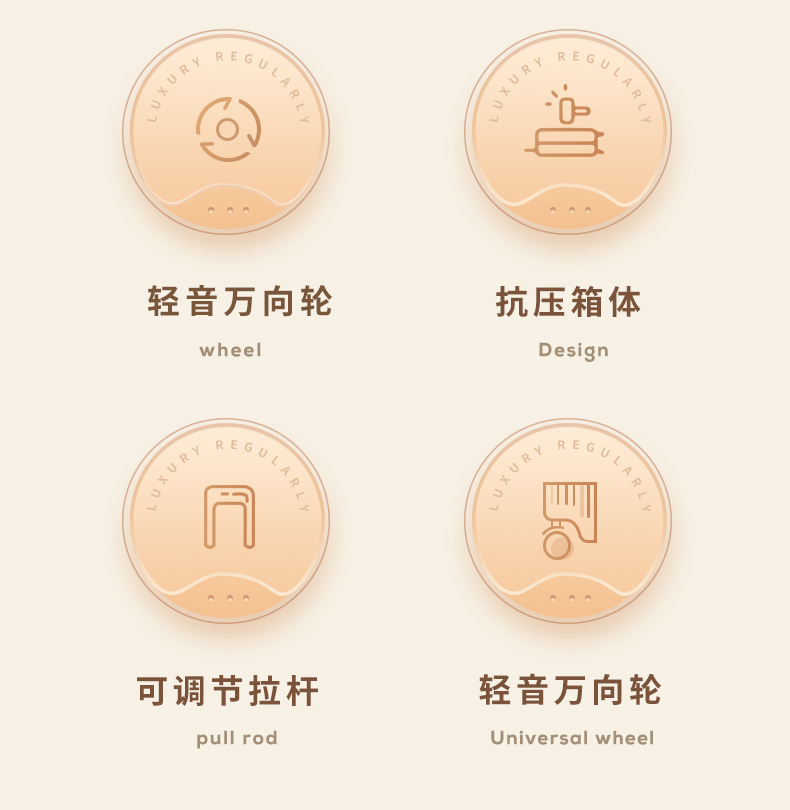 LUXURY REGULARLY

轻音万向轮

wheel

LUXURY REGULARLY

抗压箱体

Design

LUXURY REGULARLY

可调节拉杆

pull rod

LUXURY REGULARLY

轻音万向轮

Universal wheel