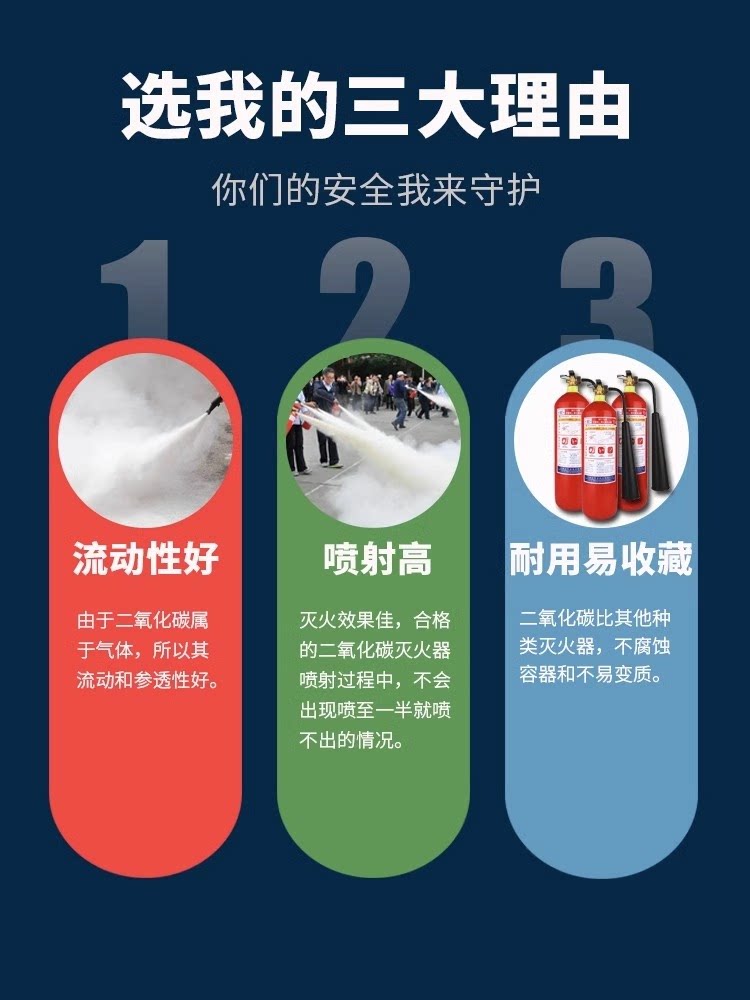 选我的三大理由

你们的安全我来守护

1

流动性好

由于二氧化碳属于气体，所以其流动和参透性好。

2

喷射高

灭火效果佳，合格的二氧化碳灭火器喷射过程中，不会出现喷至一半就喷不出的情况。

3

耐用易收藏

二氧化碳比其他种类灭火器，不腐蚀容器和不易变质。