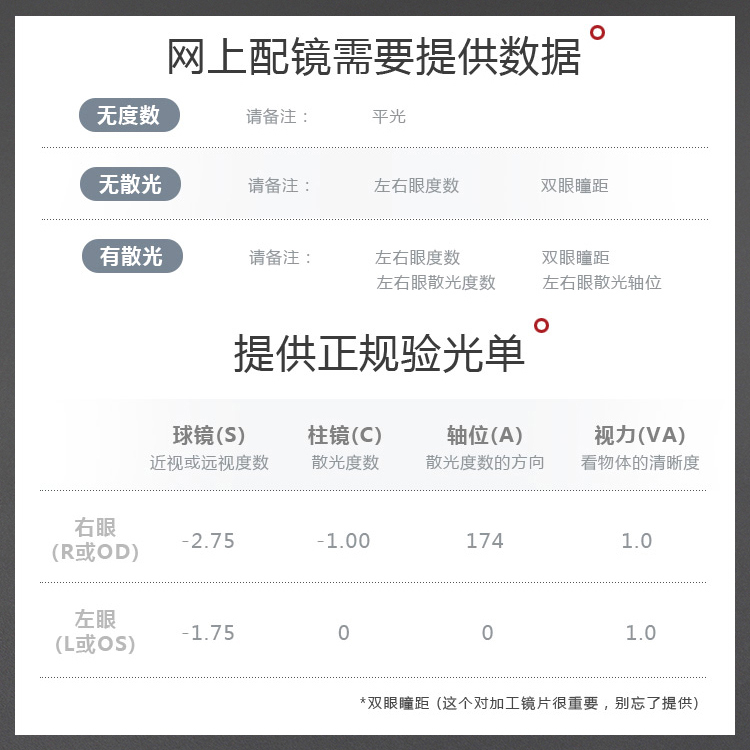 网上配镜需要提供数据

无度数　请备注：　平光

无散光　请备注：　左右眼度数　双眼瞳距

有散光　请备注：　左右眼度数　双眼瞳距
左右眼散光度数　左右眼散光轴位

提供正规验光单

| | 球镜(S) 近视或远视度数 | 柱镜(C) 散光度数 | 轴位(A) 散光度数的方向 | 视力(VA) 看物体的清晰度 |
|---|---|---|---|---|
| 右眼 (R或OD) | -2.75 | -1.00 | 174 | 1.0 |
| 左眼 (L或OS) | -1.75 | 0 | 0 | 1.0 |

*双眼瞳距（这个对加工镜片很重要，别忘了提供）