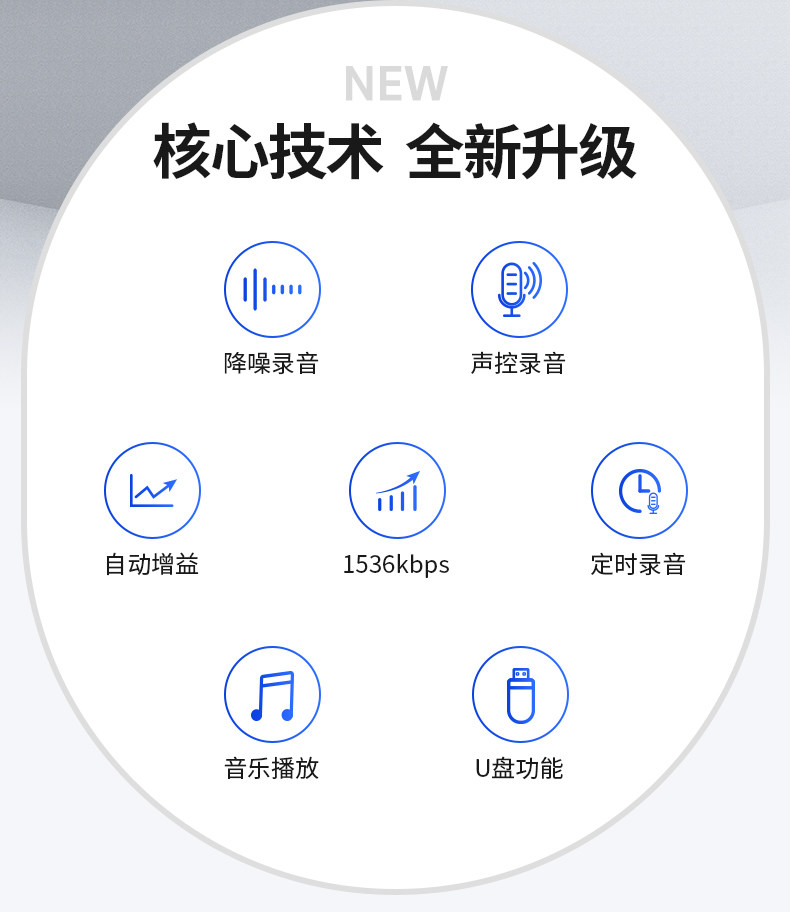 NEW

核心技术 全新升级

降噪录音

声控录音

自动增益

1536kbps

定时录音

音乐播放

U盘功能