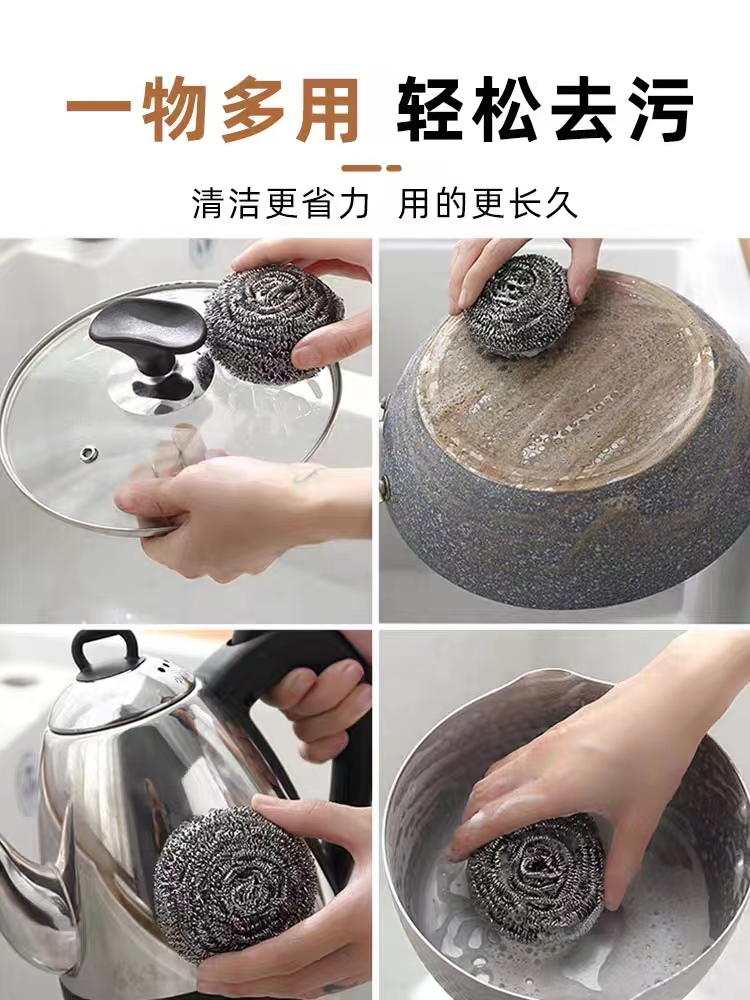 一物多用 轻松去污

清洁更省力 用的更长久