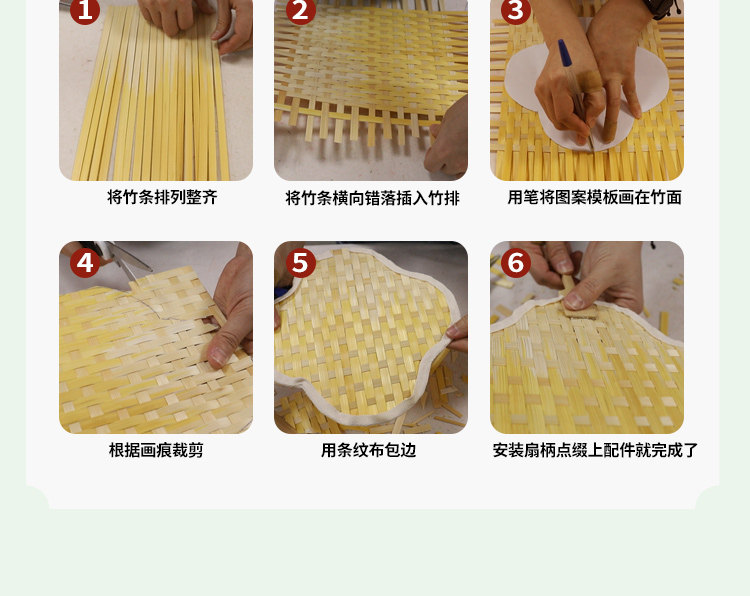 1
将竹条排列整齐

2
将竹条横向错落插入竹排

3
用笔将图案模板画在竹面

4
根据画痕裁剪

5
用条纹布包边

6
安装扇柄点缀上配件就完成了