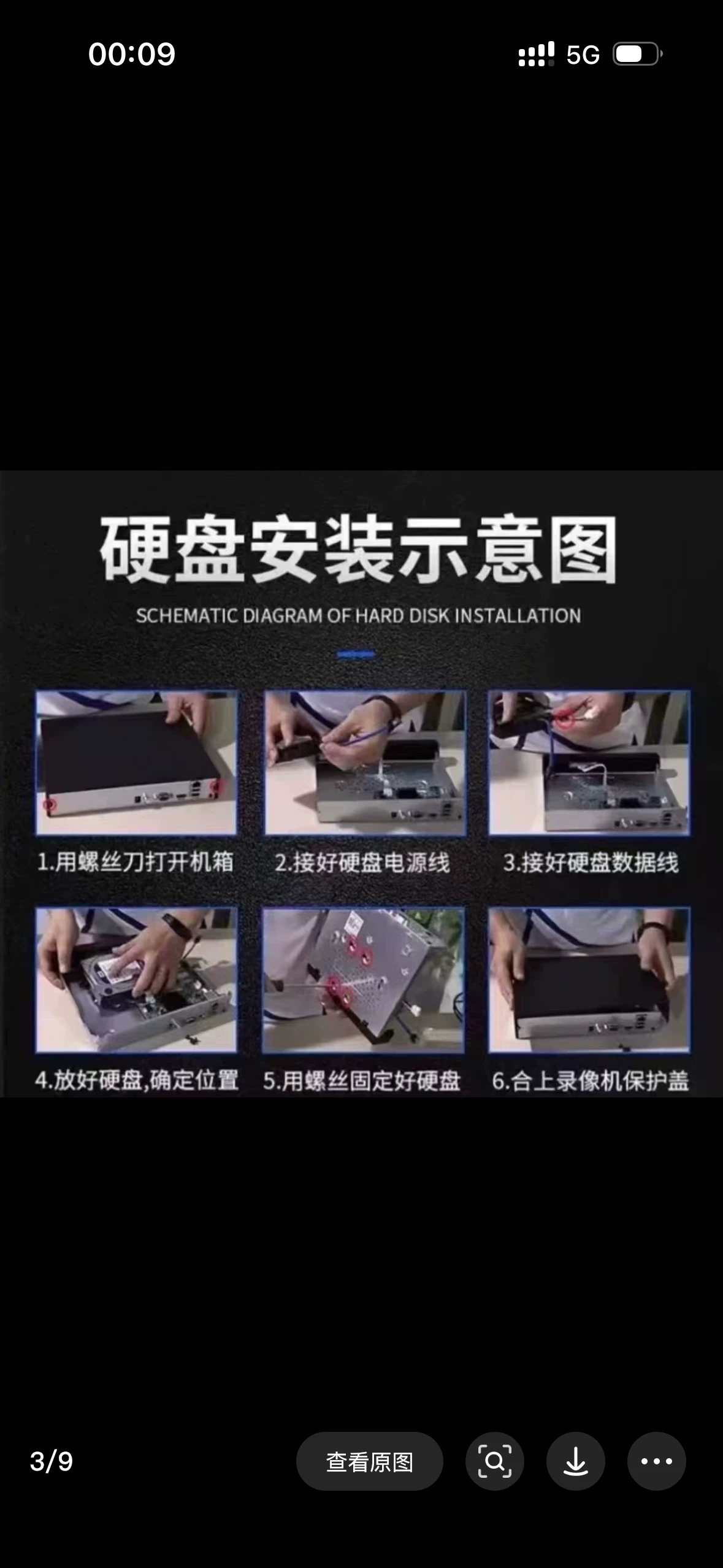 00:09

5G

硬盘安装示意图

SCHEMATIC DIAGRAM OF HARD DISK INSTALLATION

1.用螺丝刀打开机箱

2.接好硬盘电源线

3.接好硬盘数据线

4.放好硬盘,确定位置

5.用螺丝固定好硬盘

6.合上录像机保护盖

3/9

查看原图