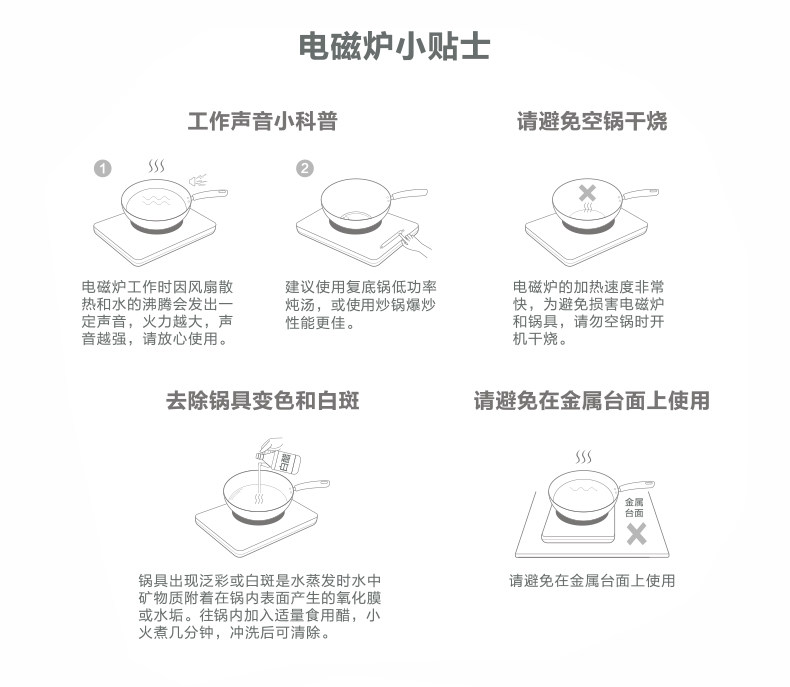 电磁炉小贴士

工作声音小科普

1

电磁炉工作时因风扇散热和水的沸腾会发出一定声音，火力越大，声音越强，请放心使用。

2

建议使用复底锅低功率炖汤，或使用炒锅爆炒性能更佳。

请避免空锅干烧

电磁炉的加热速度非常快，为避免损害电磁炉和锅具，请勿空锅时开机干烧。

去除锅具变色和白斑

白醋

锅具出现泛彩或白斑是水蒸发时水中矿物质附着在锅内表面产生的氧化膜或水垢。往锅内加入适量食用醋，小火煮几分钟，冲洗后可清除。

请避免在金属台面上使用

金属台面

请避免在金属台面上使用