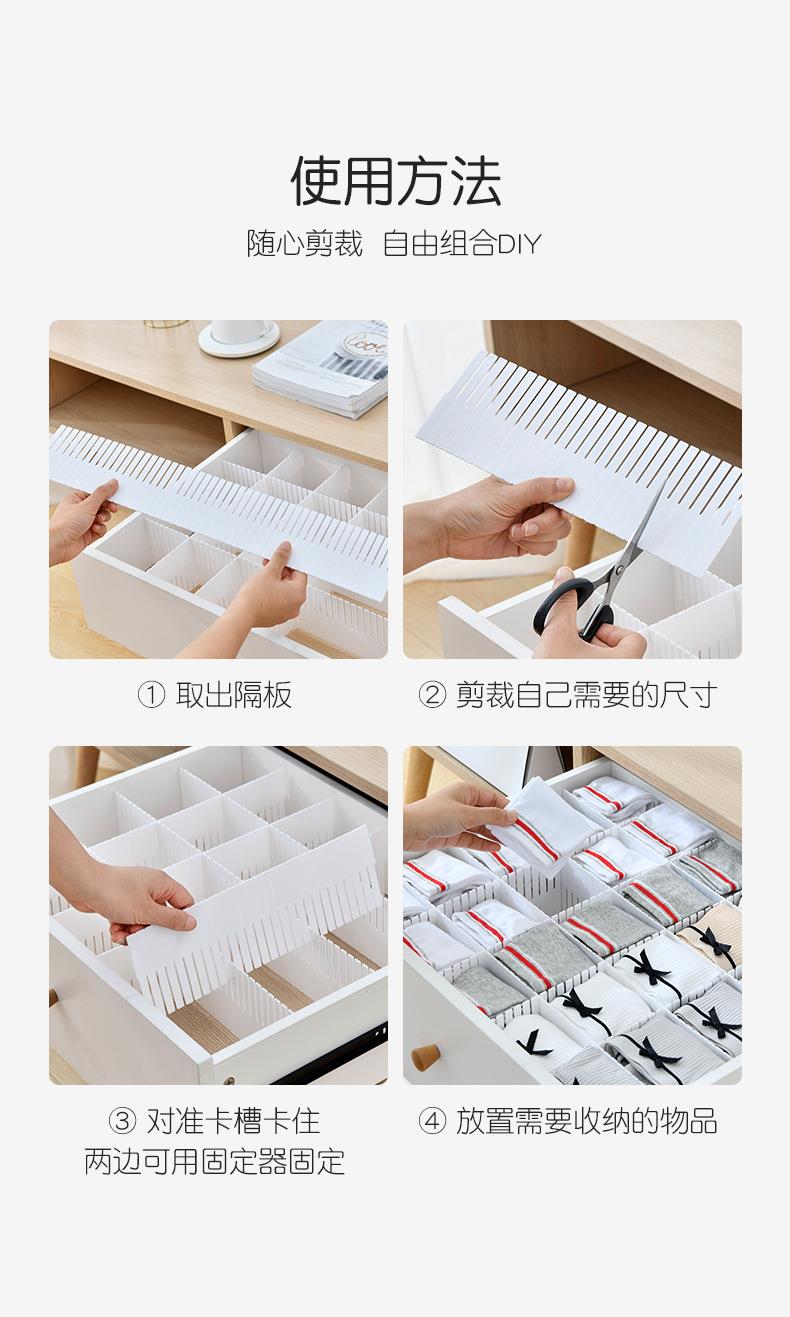 使用方法

随心剪裁 自由组合DIY

① 取出隔板

② 剪裁自己需要的尺寸

③ 对准卡槽卡住
两边可用固定器固定

④ 放置需要收纳的物品