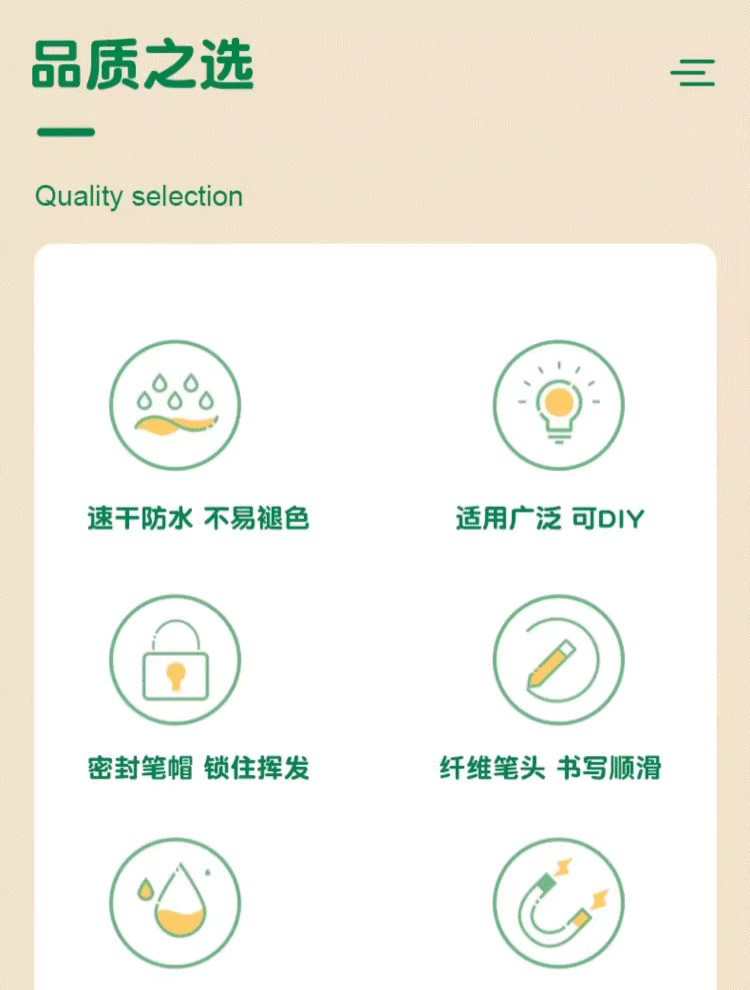 品质之选

Quality selection

速干防水 不易褪色

适用广泛 可DIY

密封笔帽 锁住挥发

纤维笔头 书写顺滑