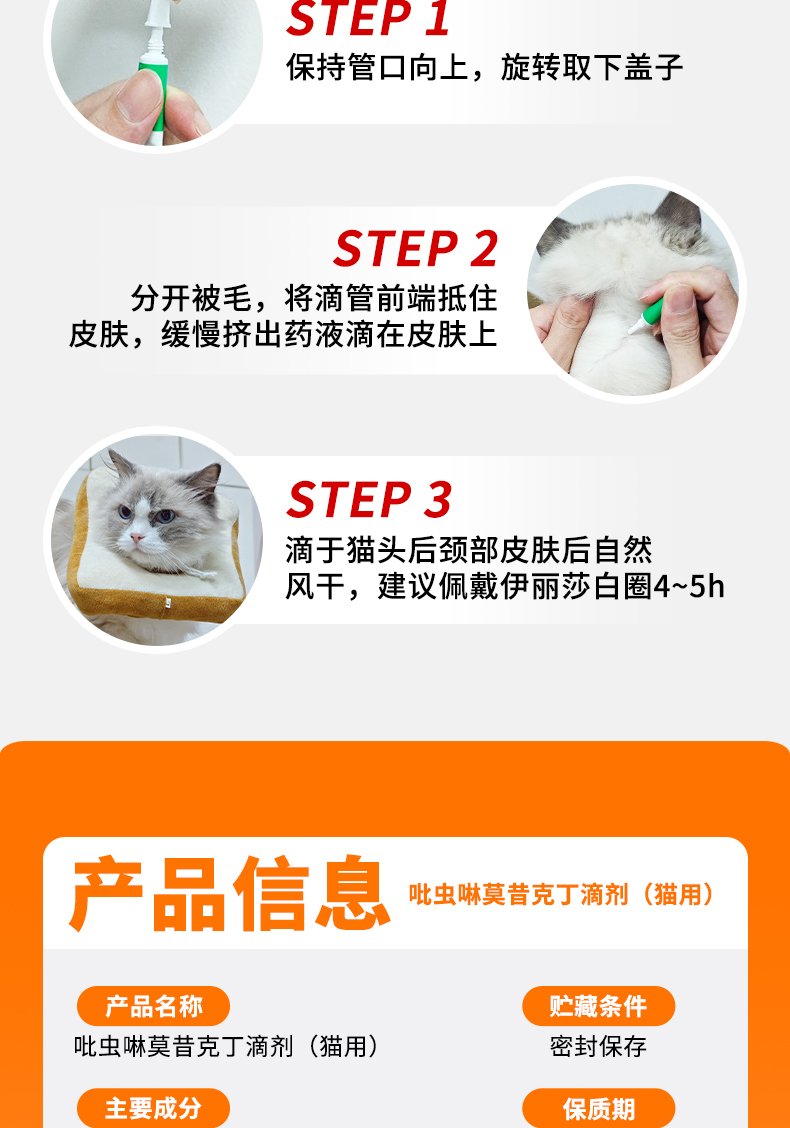 STEP 1
保持管口向上，旋转取下盖子

STEP 2
分开被毛，将滴管前端抵住皮肤，缓慢挤出药液滴在皮肤上

STEP 3
滴于猫头后颈部皮肤后自然风干，建议佩戴伊丽莎白圈4~5h

产品信息 吡虫啉莫昔克丁滴剂（猫用）

产品名称
吡虫啉莫昔克丁滴剂（猫用）

贮藏条件
密封保存

主要成分

保质期