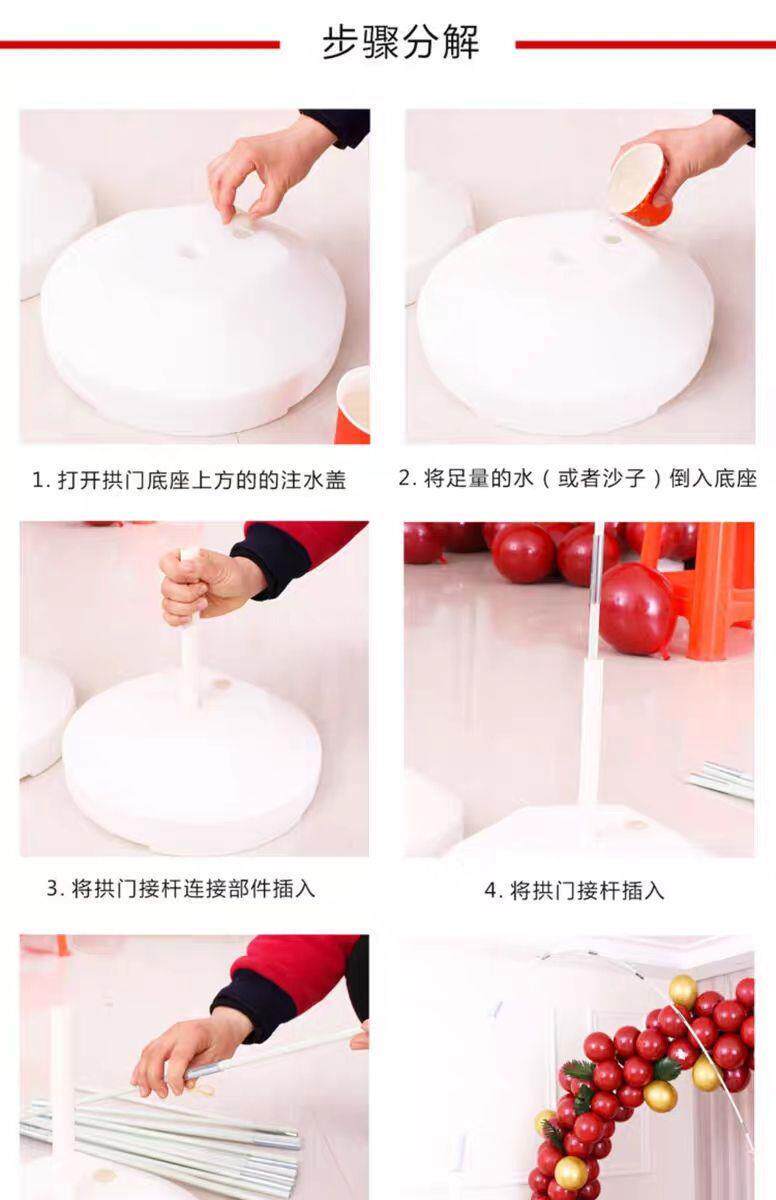 步骤分解

1. 打开拱门底座上方的的注水盖

2. 将足量的水（或者沙子）倒入底座

3. 将拱门接杆连接部件插入

4. 将拱门接杆插入