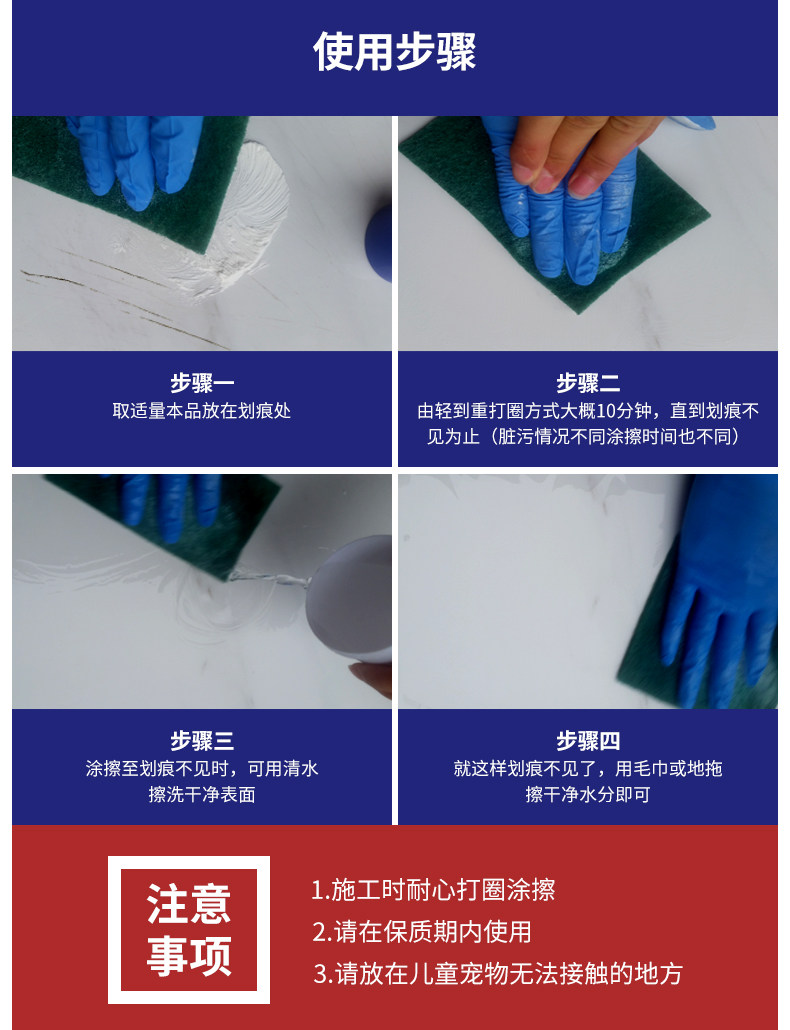 使用步骤

步骤一
取适量本品放在划痕处

步骤二
由轻到重打圈方式大概10分钟，直到划痕不见为止（脏污情况不同涂擦时间也不同）

步骤三
涂擦至划痕不见时，可用清水擦洗干净表面

步骤四
就这样划痕不见了，用毛巾或地拖擦干净水分即可

注意事项

1.施工时耐心打圈涂擦
2.请在保质期内使用
3.请放在儿童宠物无法接触的地方