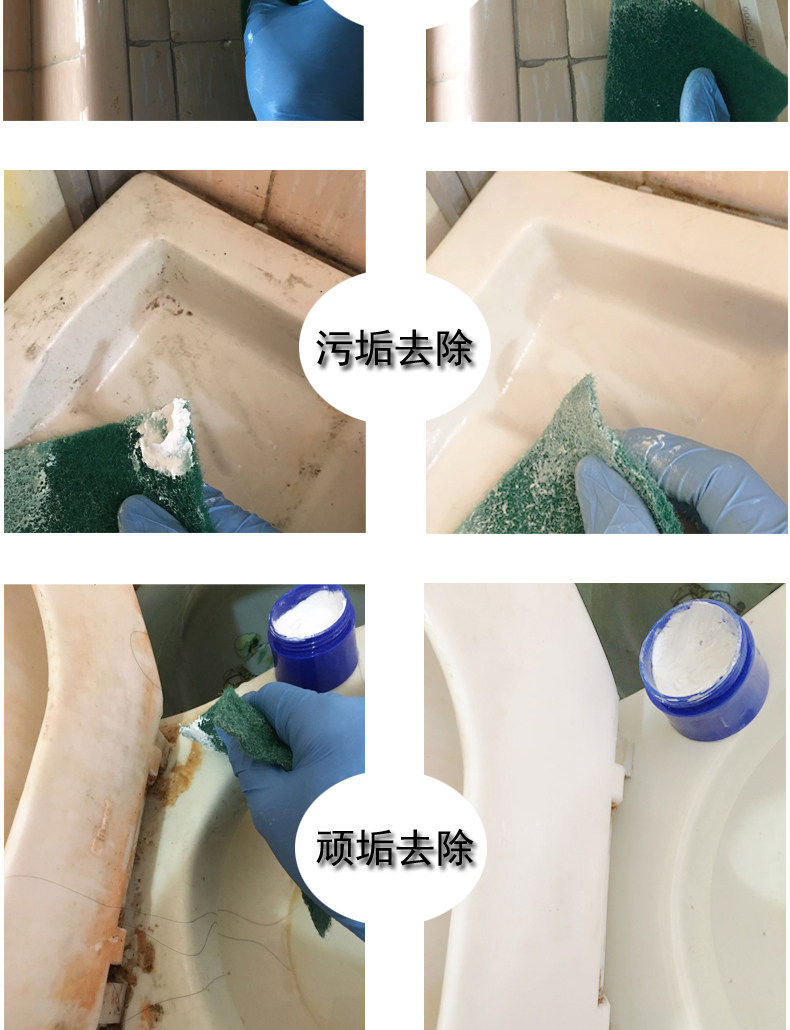 污垢去除

顽垢去除