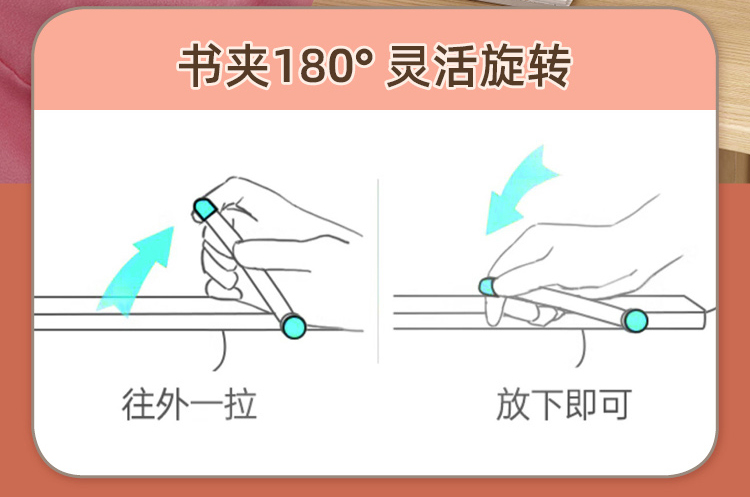 书夹180° 灵活旋转

往外一拉

放下即可