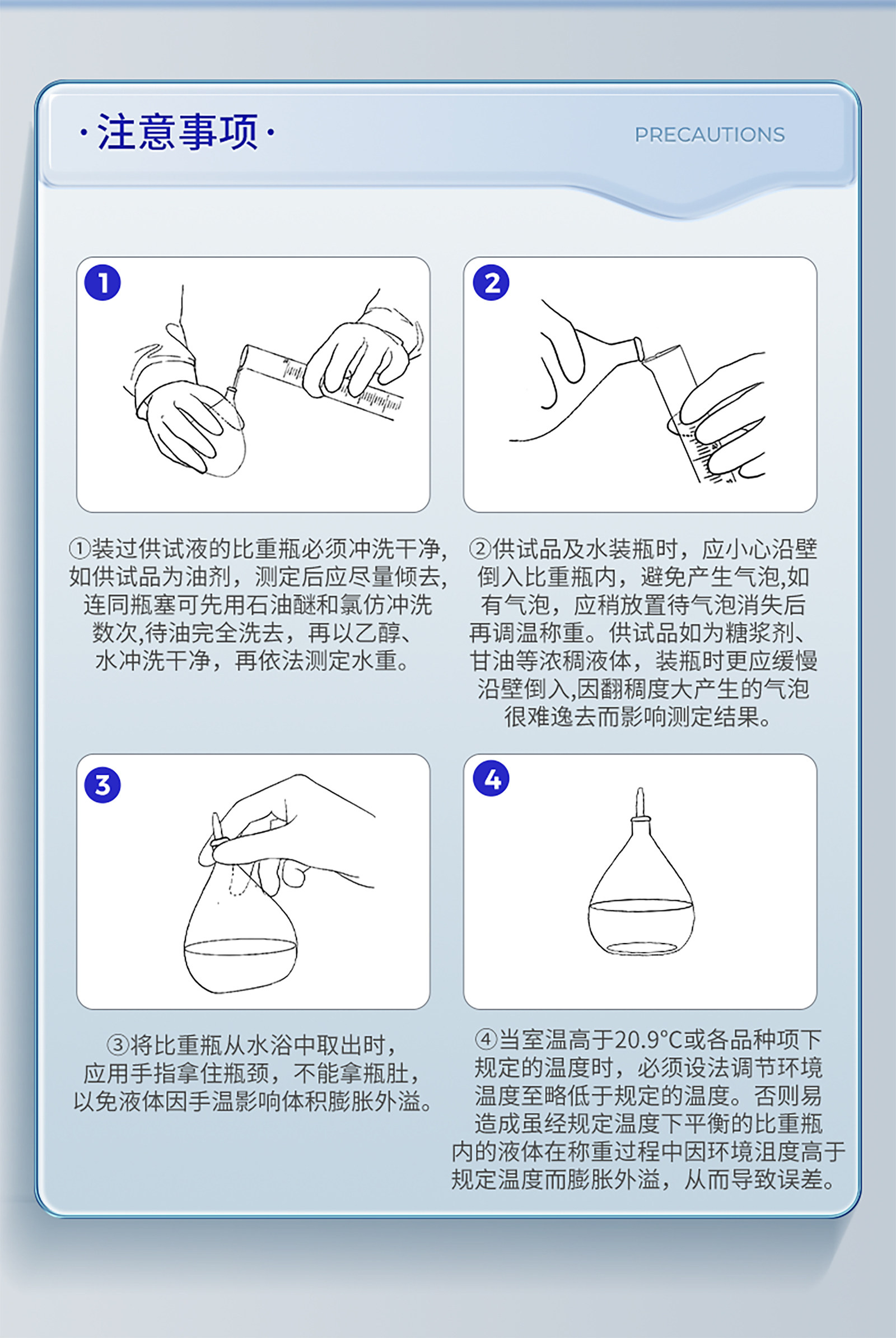 ·注意事项·

PRECAUTIONS

1

2

①装过供试液的比重瓶必须冲洗干净，如供试品为油剂，测定后应尽量倾去，连同瓶塞可先用石油醚和氯仿冲洗数次,待油完全洗去，再以乙醇、水冲洗干净，再依法测定水重。

②供试品及水装瓶时，应小心沿壁倒入比重瓶内，避免产生气泡,如有气泡，应稍放置待气泡消失后再调温称重。供试品如为糖浆剂、甘油等浓稠液体，装瓶时更应缓慢沿壁倒入,因翻稠度大产生的气泡很难逸去而影响测定结果。

3

4

③将比重瓶从水浴中取出时，应用手指拿住瓶颈，不能拿瓶肚，以免液体因手温影响体积膨胀外溢。

④当室温高于20.9°C或各品种项下规定的温度时，必须设法调节环境温度至略低于规定的温度。否则易造成虽经规定温度下平衡的比重瓶内的液体在称重过程中因环境沮度高于规定温度而膨胀外溢，从而导致误差。