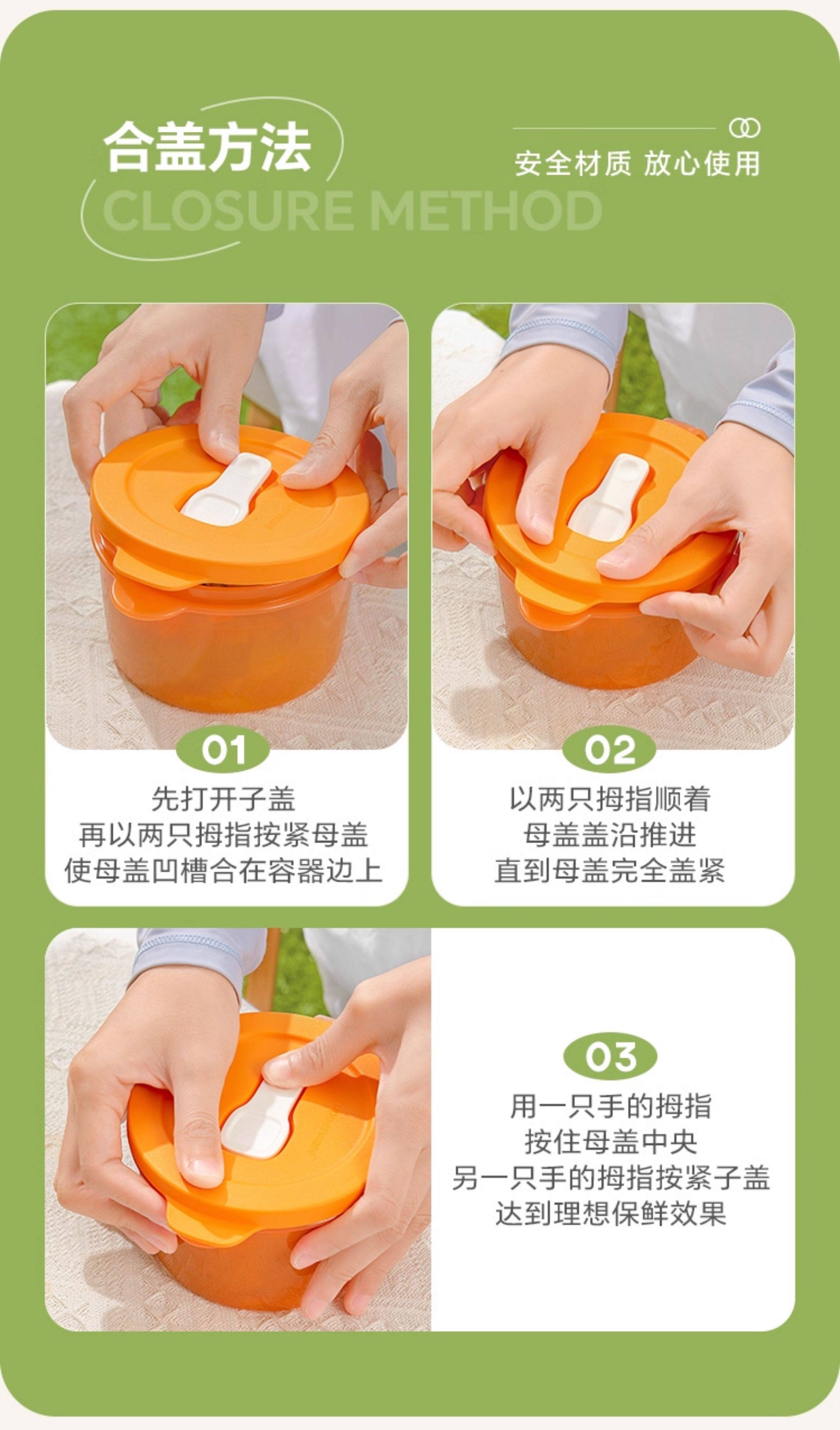 合盖方法
CLOSURE METHOD

安全材质 放心使用

01
先打开子盖
再以两只拇指按紧母盖
使母盖凹槽合在容器边上

02
以两只拇指顺着
母盖盖沿推进
直到母盖完全盖紧

03
用一只手的拇指
按住母盖中央
另一只手的拇指按紧子盖
达到理想保鲜效果