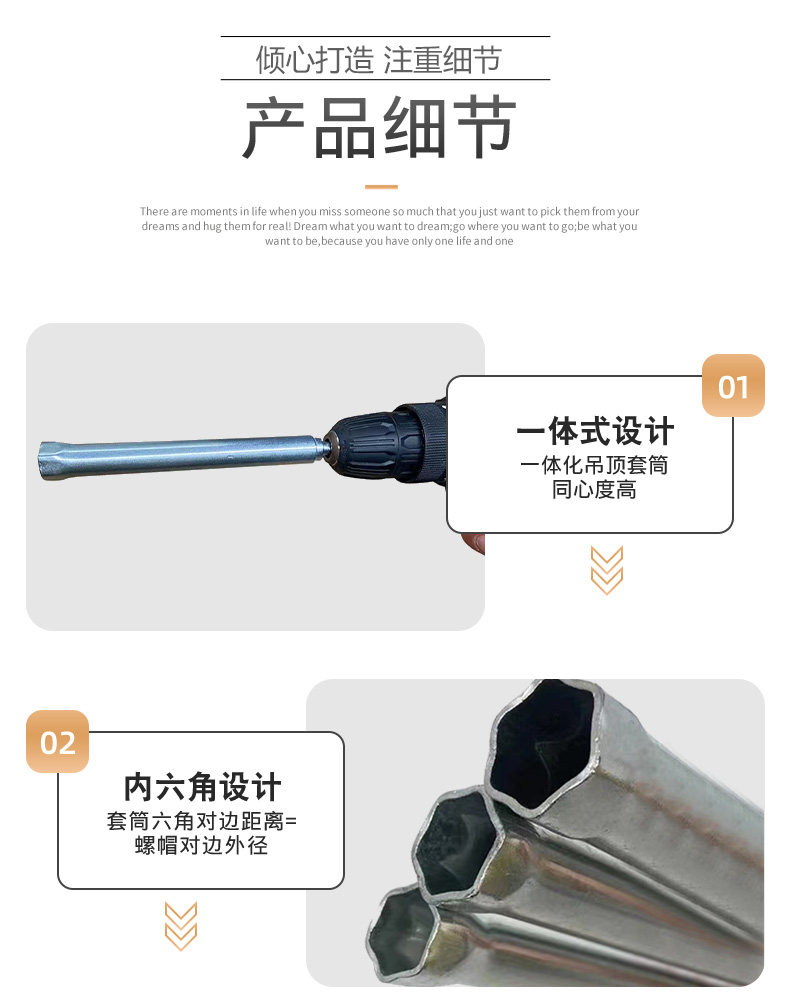 倾心打造 注重细节

产品细节

There are moments in life when you miss someone so much that you just want to pick them from your dreams and hug them for real! Dream what you want to dream;go where you want to go;be what you want to be,because you have only one life and one

01

一体式设计

一体化吊顶套筒
同心度高

02

内六角设计

套筒六角对边距离=
螺帽对边外径